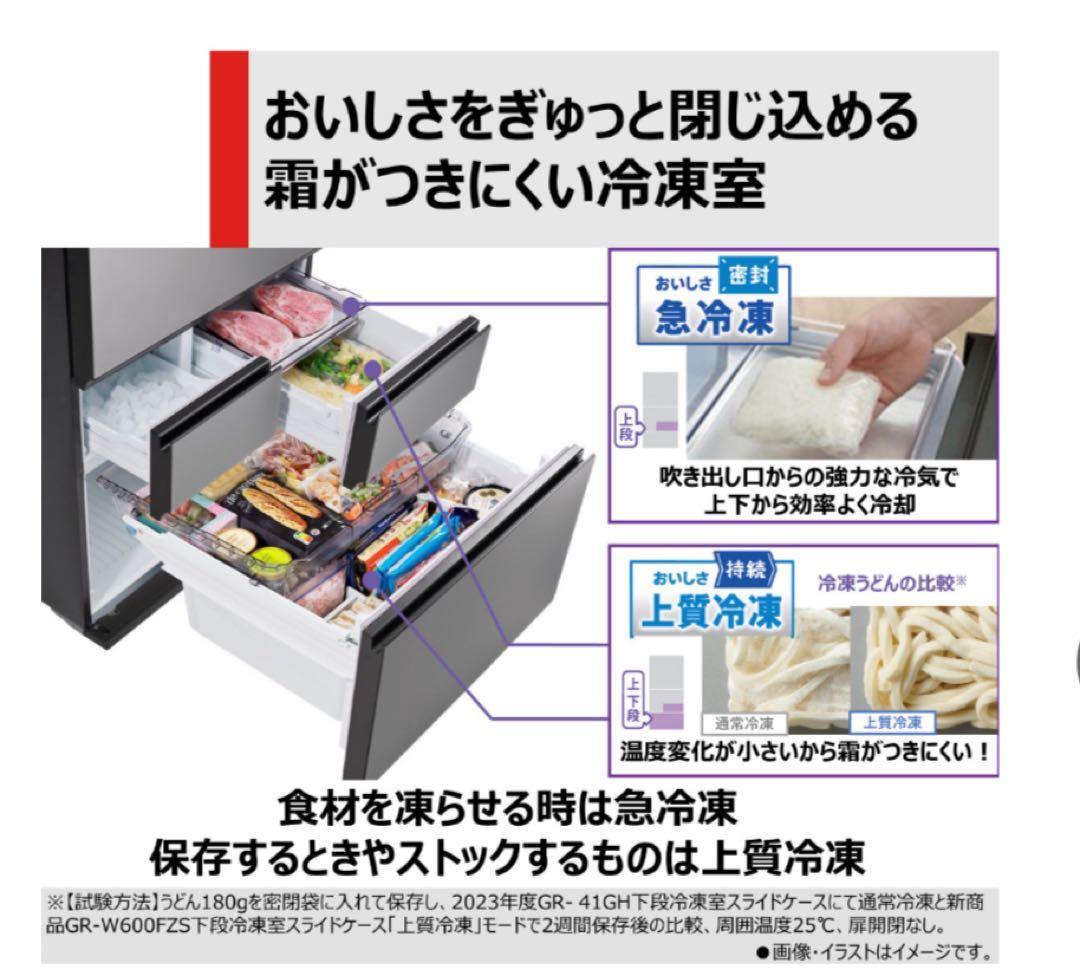 おいしさをぎゅっと閉じ込める
霜がつきにくい冷凍室

おいしさ 密封
急冷凍

上段

吹き出し口からの強力な冷気で
上下から効率よく冷却

おいしさ 持続
上質冷凍

冷凍うどんの比較※

上下段

通常冷凍
上質冷凍

温度変化が小さいから霜がつきにくい！

食材を凍らせる時は急冷凍
保存するときやストックするものは上質冷凍

※【試験方法】うどん180gを密閉袋に入れて保存し、2023年度GR- 41GH下段冷凍室スライドケースにて通常冷凍と新商品GR-W600FZS下段冷凍室スライドケース「上質冷凍」モードで2週間保存後の比較、周囲温度25℃、扉開閉なし。
●画像・イラストはイメージです。