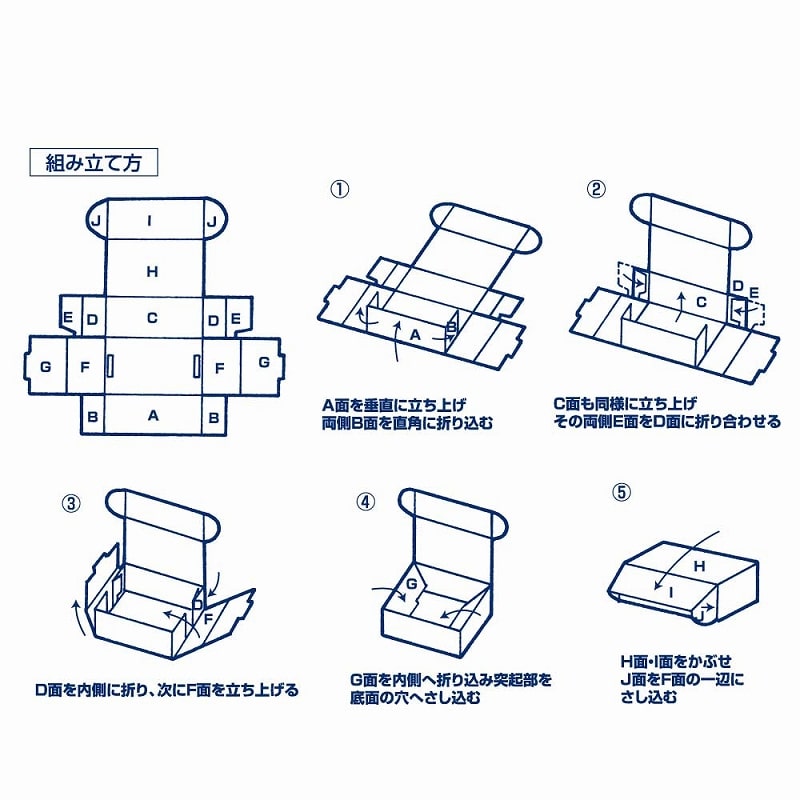 組み立て方

J I J
H
E D C D E
G F F G
B A B

①
A B
A面を垂直に立ち上げ
両側B面を直角に折り込む

②
C D E
C面も同様に立ち上げ
その両側E面をD面に折り合わせる

③
D F
D面を内側に折り、次にF面を立ち上げる

④
G
G面を内側へ折り込み突起部を
底面の穴へさし込む

⑤
H I J
H面･I面をかぶせ
J面をF面の一辺に
さし込む