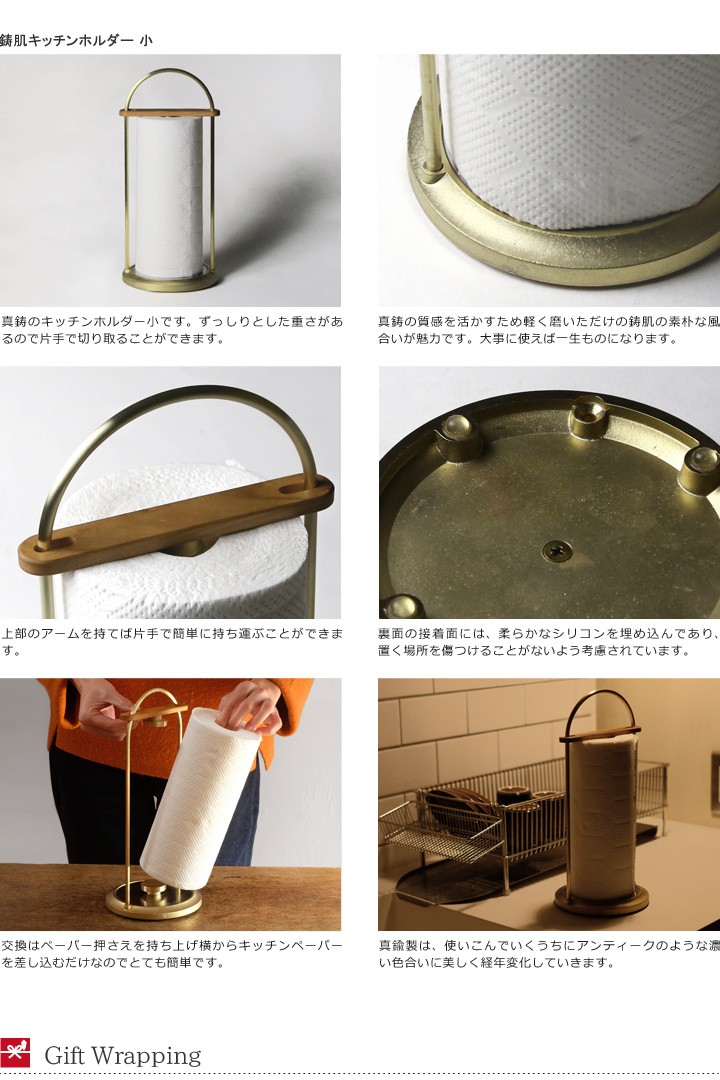 鋳肌キッチンホルダー 小

真鋳のキッチンホルダー小です。ずっしりとした重さがあるので片手で切り取ることができます。

真鋳の質感を活かすため軽く磨いただけの鋳肌の素朴な風合いが魅力です。大事に使えば一生ものになります。

上部のアームを持てば片手で簡単に持ち運ぶことができます。

裏面の接着面には、柔らかなシリコンを埋め込んであり、置く場所を傷つけることがないよう考慮されています。

交換はペーパー押さえを持ち上げ横からキッチンペーパーを差し込むだけなのでとても簡単です。

真鍮製は、使いこんでいくうちにアンティークのような濃い色合いに美しく経年変化していきます。

Gift Wrapping