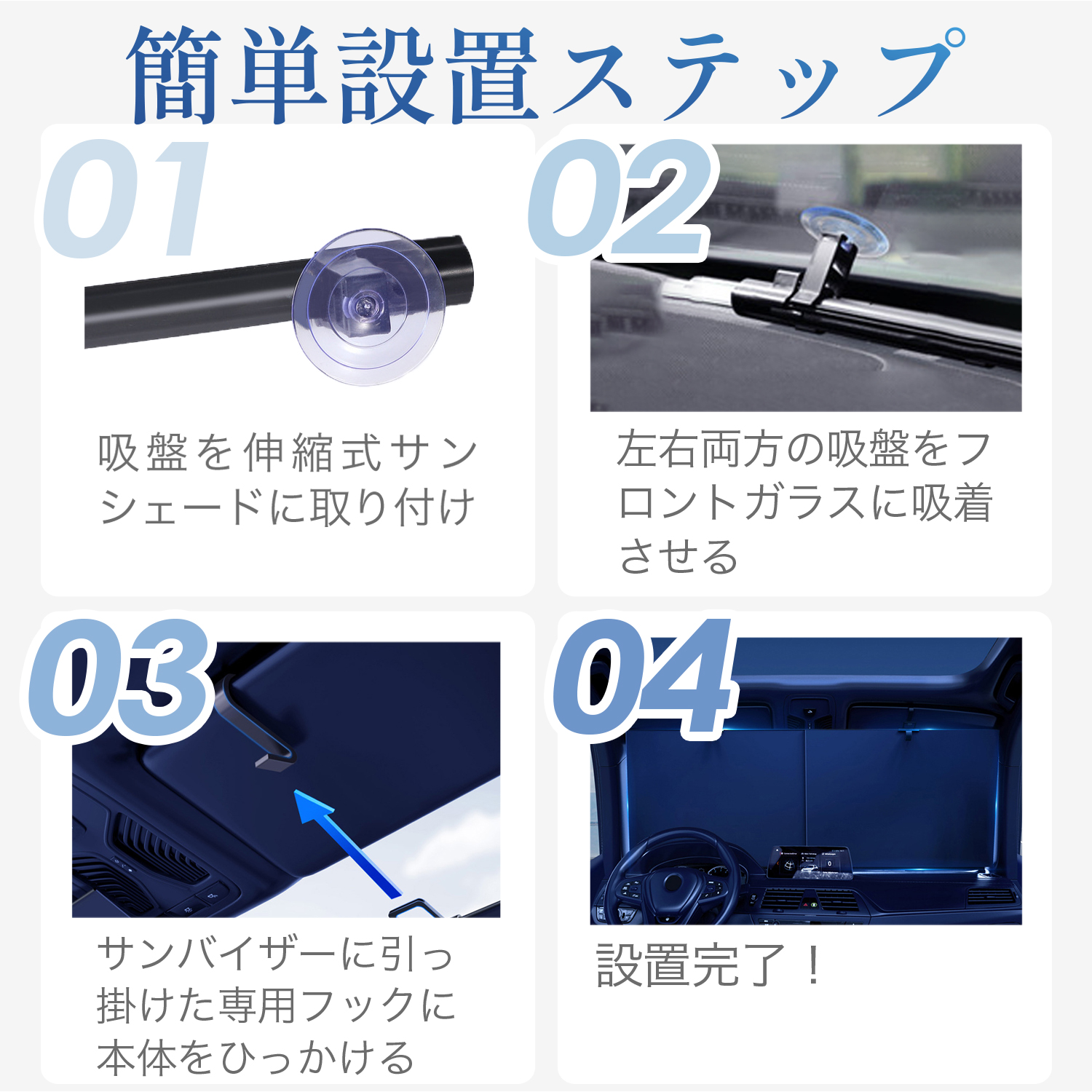 簡単設置ステップ

01

吸盤を伸縮式サンシェードに取り付け

02

左右両方の吸盤をフロントガラスに吸着させる

03

サンバイザーに引っ掛けた専用フックに本体をひっかける

04

設置完了！