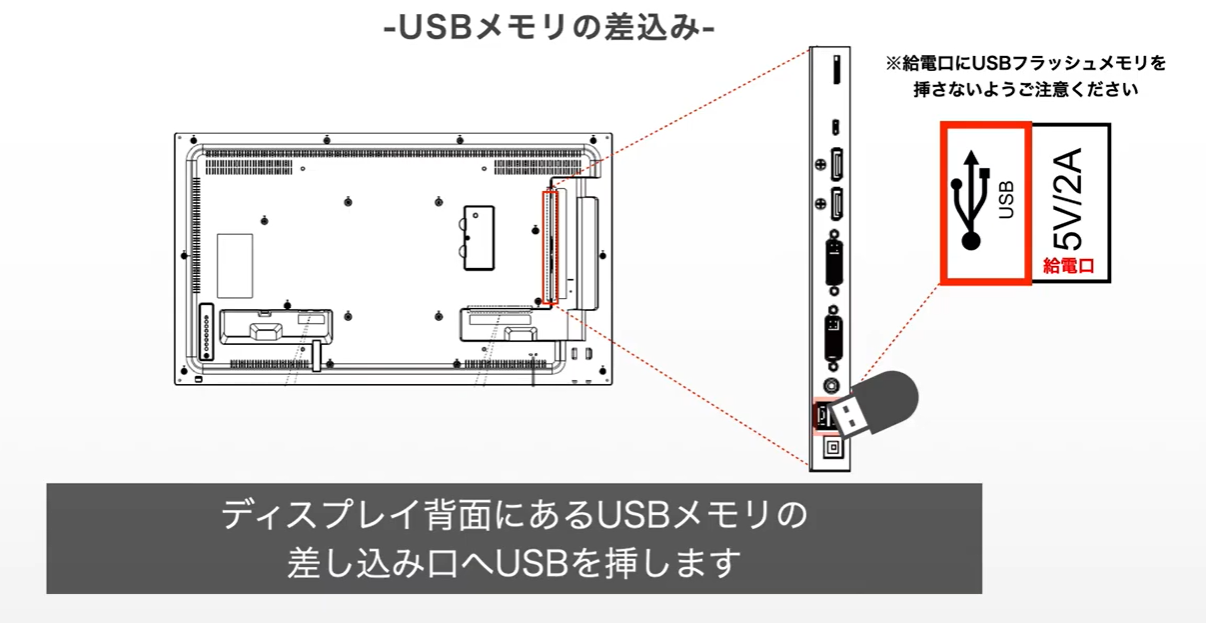 -USBメモリの差込み-

※給電口にUSBフラッシュメモリを挿さないようご注意ください

USB

5V/2A

給電口

ディスプレイ背面にあるUSBメモリの差し込み口へUSBを挿します