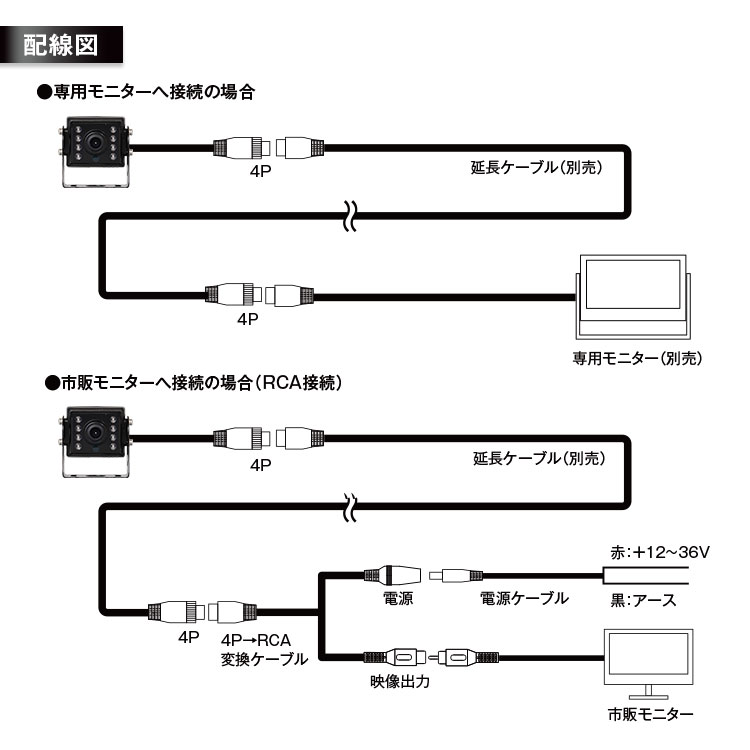 配線図

●専用モニターへ接続の場合

4P

延長ケーブル(別売)

4P

専用モニター(別売)

●市販モニターへ接続の場合(RCA接続)

4P

延長ケーブル(別売)

赤:+12~36V

電源

電源ケーブル

黒:アース

4P

4P→RCA 変換ケーブル

映像出力

市販モニター