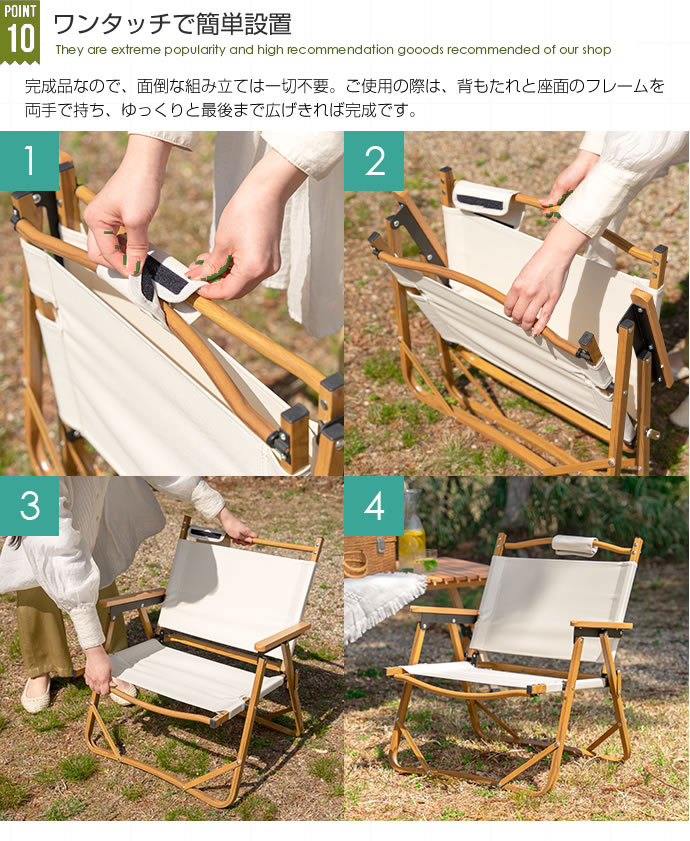 POINT
10
ワンタッチで簡単設置
They are extreme popularity and high recommendation gooods recommended of our shop

完成品なので、面倒な組み立ては一切不要。ご使用の際は、背もたれと座面のフレームを両手で持ち、ゆっくりと最後まで広げきれば完成です。

1
2
3
4