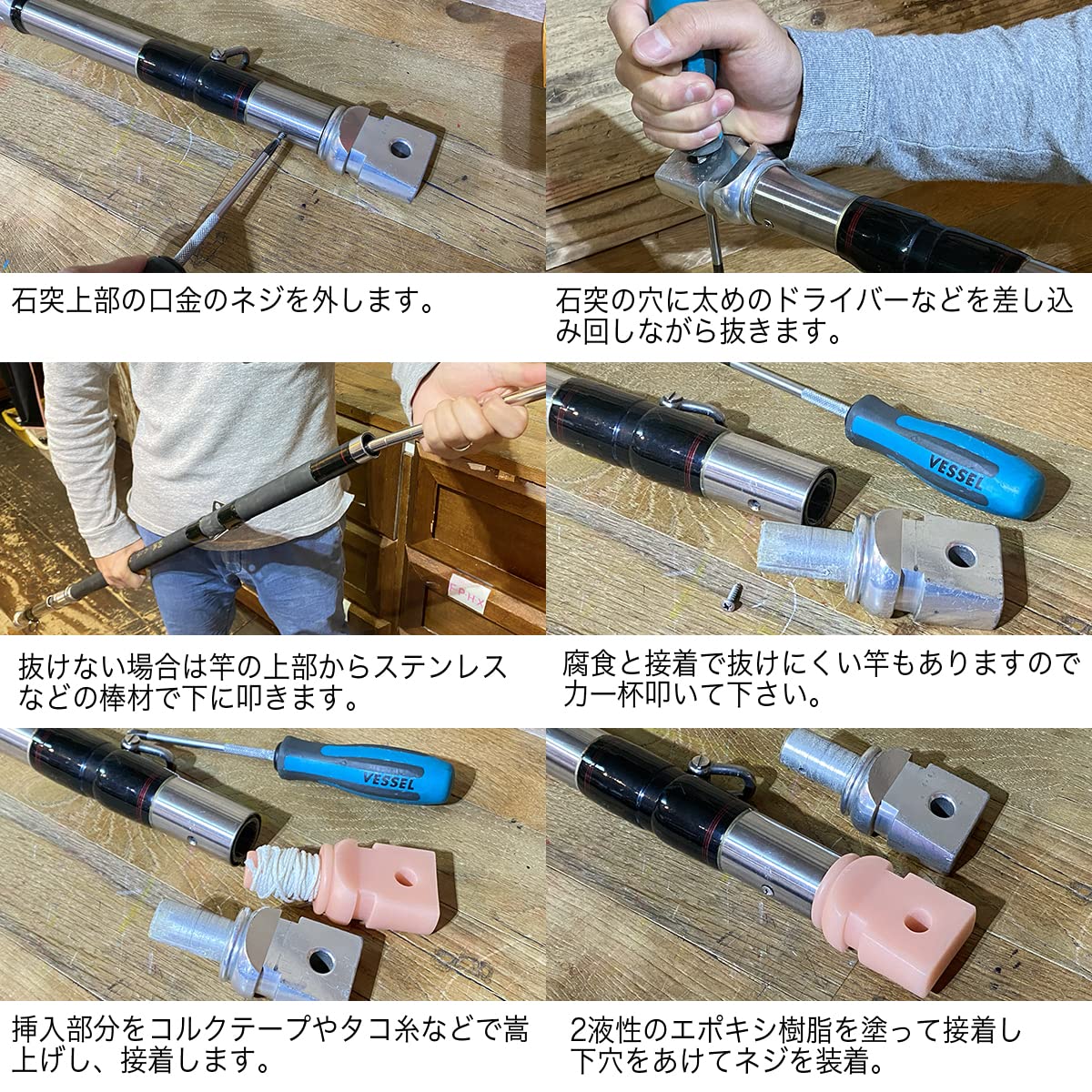 石突上部の口金のネジを外します。

石突の穴に太めのドライバーなどを差し込み回しながら抜きます。

抜けない場合は竿の上部からステンレスなどの棒材で下に叩きます。

VESSEL

腐食と接着で抜けにくい竿もありますので力一杯叩いて下さい。

VESSEL

挿入部分をコルクテープやタコ糸などで嵩上げし、接着します。

2液性のエポキシ樹脂を塗って接着し下穴をあけてネジを装着。