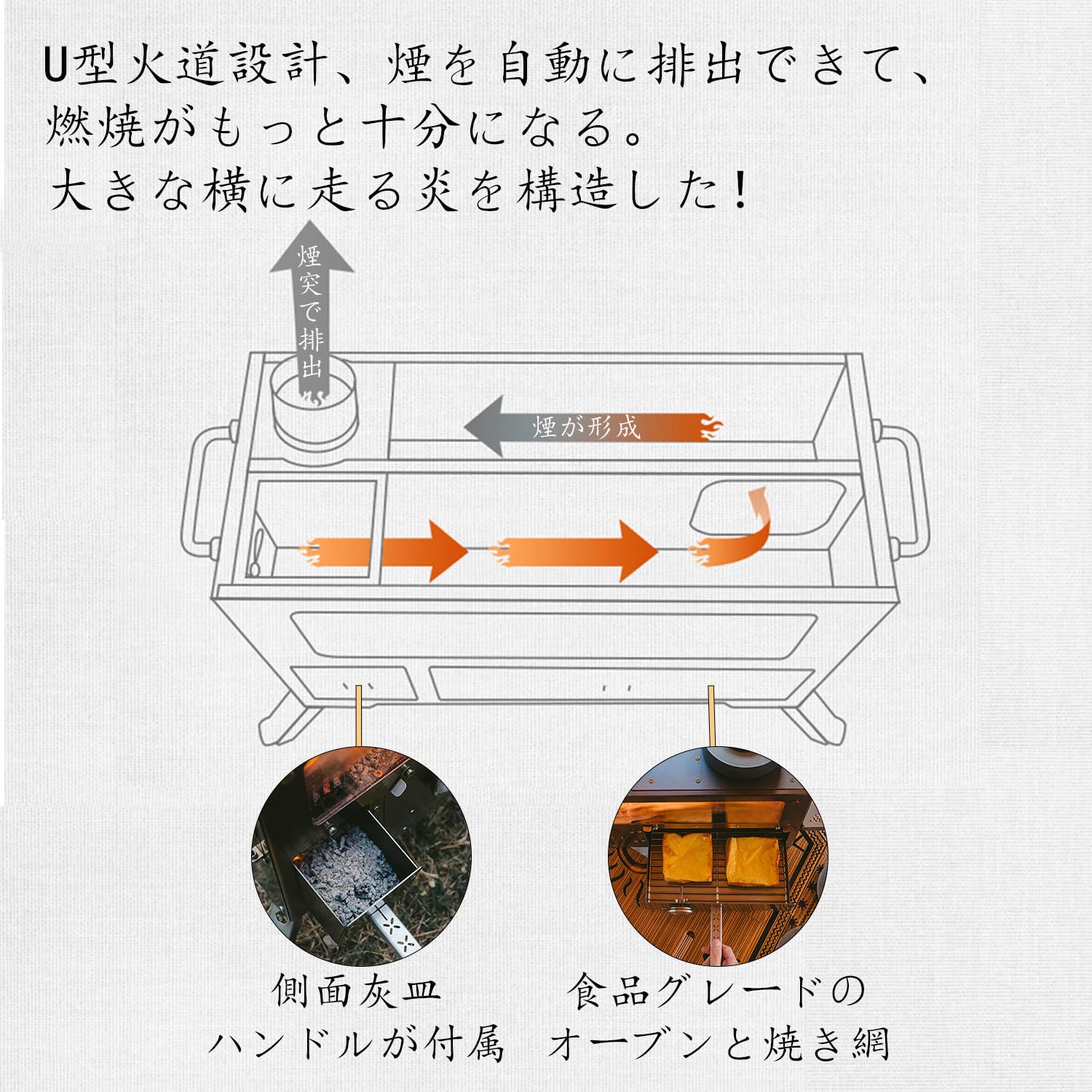 U型火道設計、煙を自動に排出できて、燃焼がもっと十分になる。
大きな横に走る炎を構造した！

煙突で排出

煙が形成

側面灰皿
ハンドルが付属

食品グレードの
オーブンと焼き網