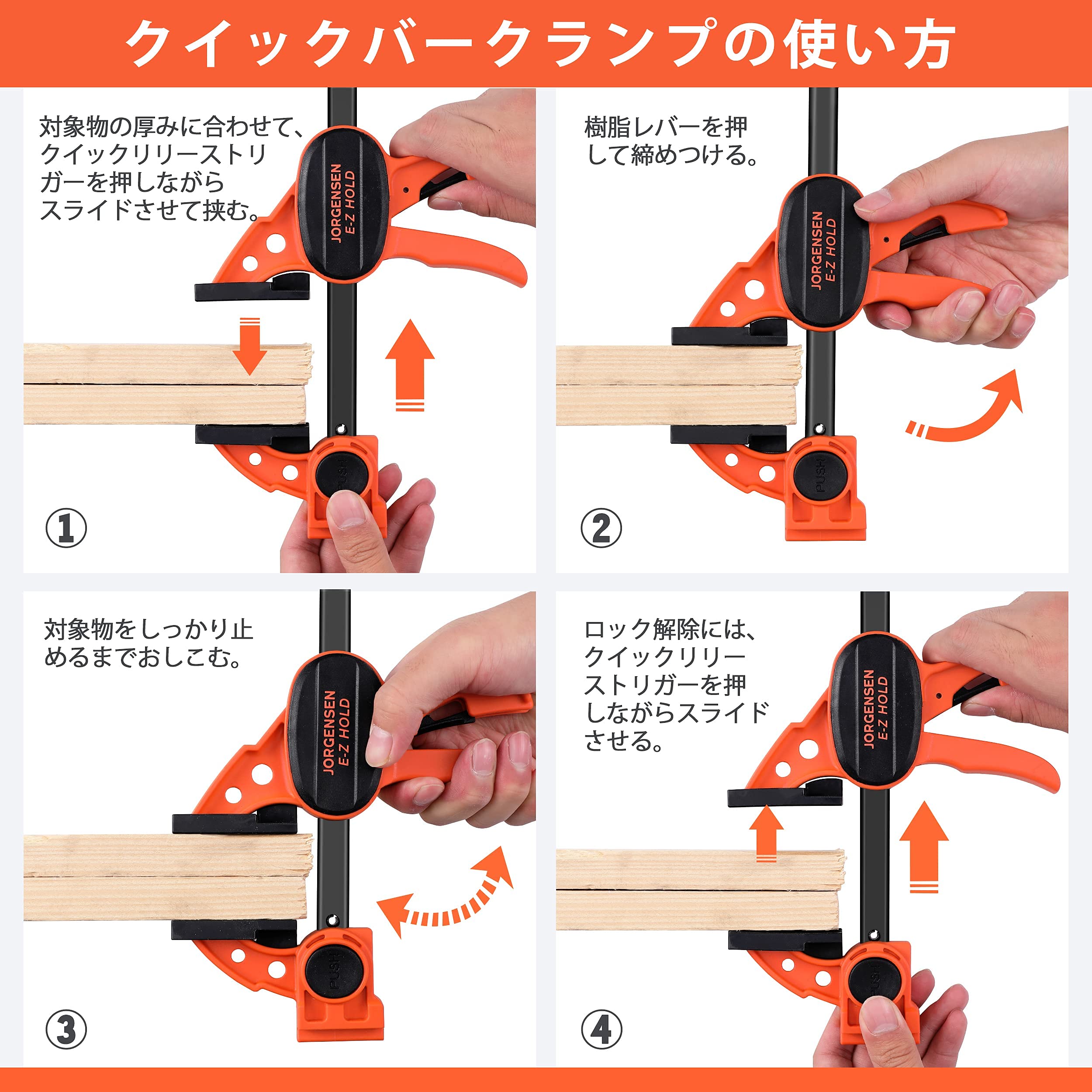 クイックバークランプの使い方

対象物の厚みに合わせて、クイックリリーストリガーを押しながらスライドさせて挟む。

JORGENSEN E-Z HOLD

PUSH

①

樹脂レバーを押して締めつける。

JORGENSEN E-Z HOLD

PUSH

②

対象物をしっかり止めるまでおしこむ。

JORGENSEN E-Z HOLD

PUSH

③

ロック解除には、クイックリリーストリガーを押しながらスライドさせる。

JORGENSEN E-Z HOLD

PUSH

④