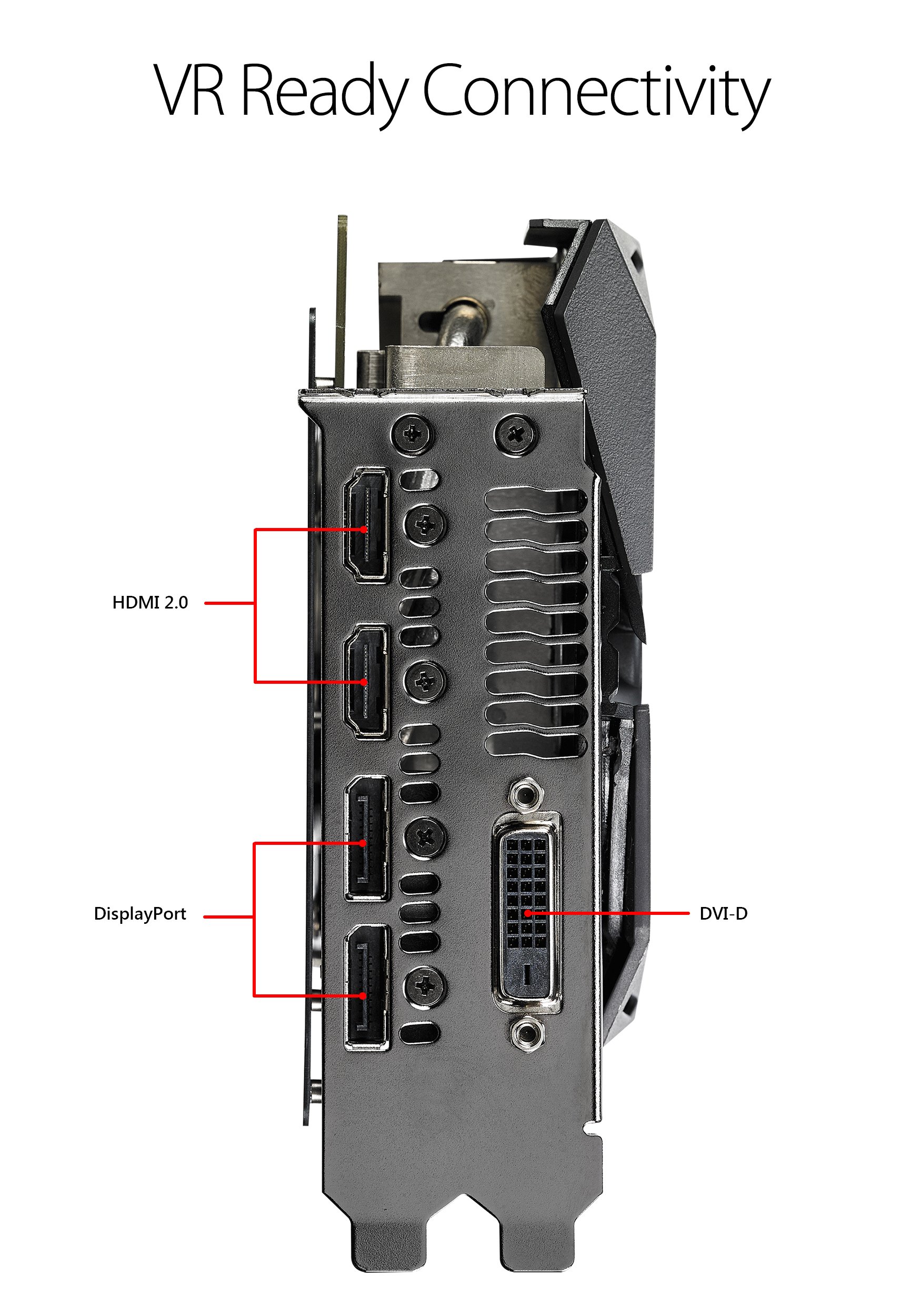 VR Ready Connectivity

HDMI 2.0

DisplayPort

DVI-D