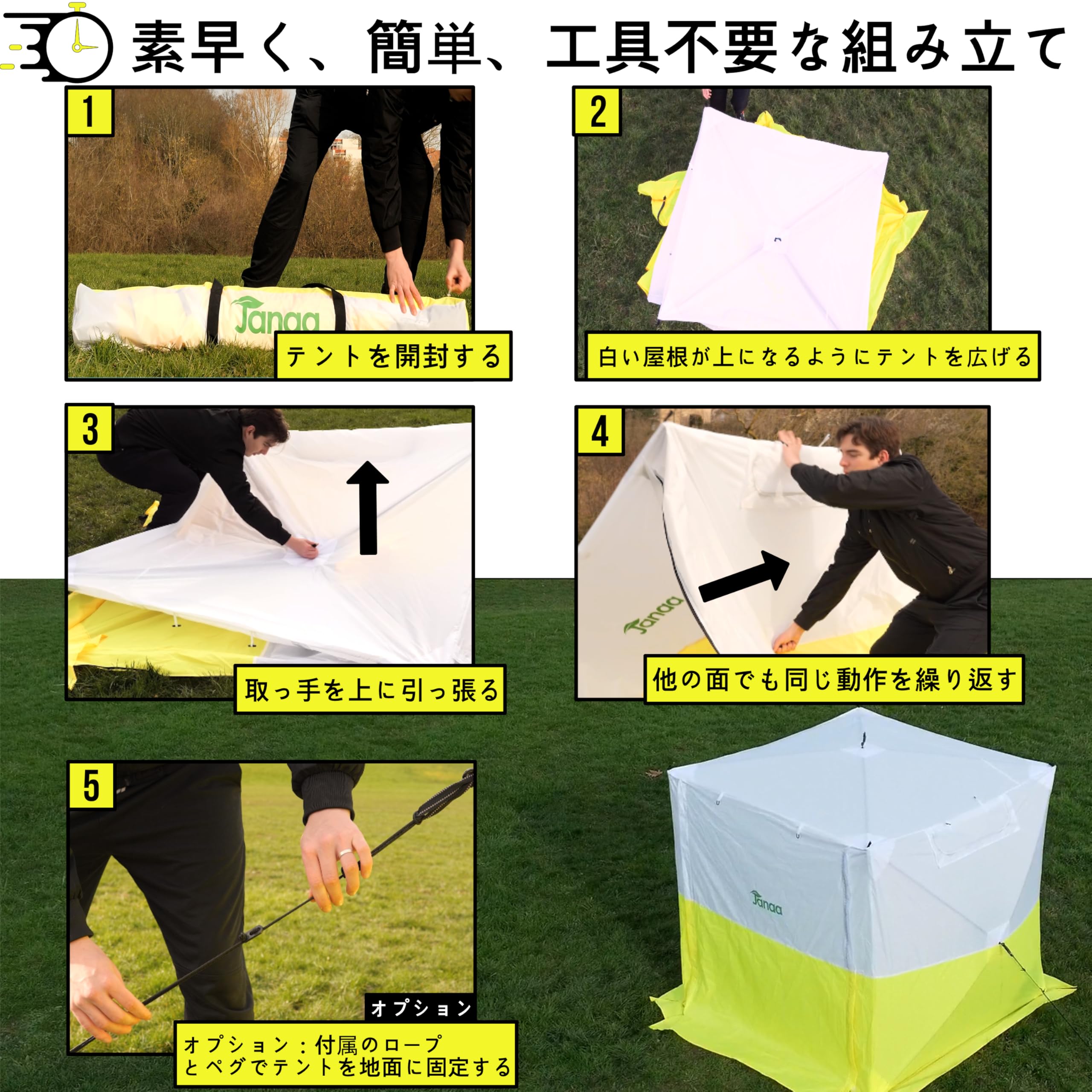 素早く、簡単、工具不要な組み立て

1

Janaa

テントを開封する

2

白い屋根が上になるようにテントを広げる

3

取っ手を上に引っ張る

4

Janaa

他の面でも同じ動作を繰り返す

5

オプション

オプション：付属のロープとペグでテントを地面に固定する

Janaa