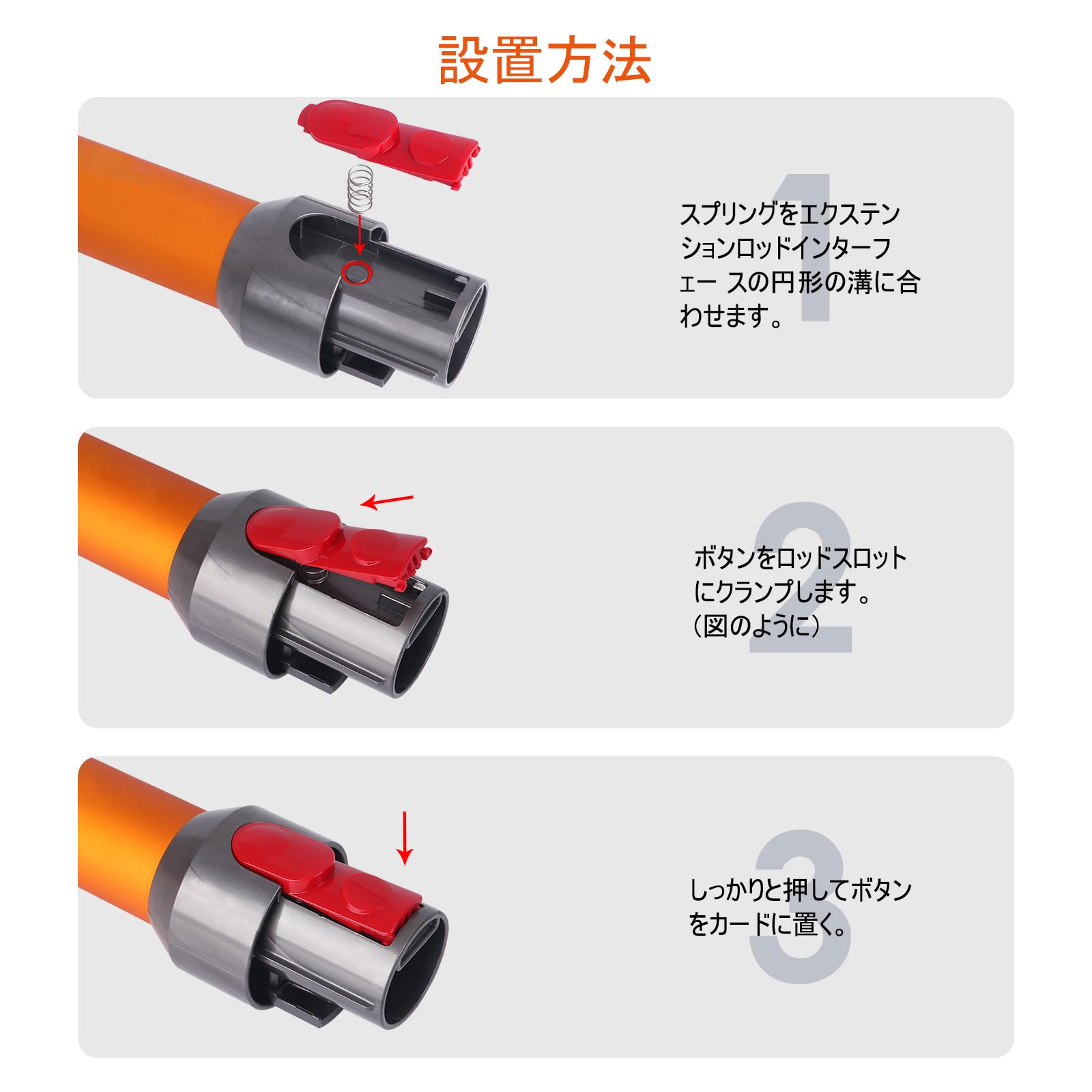 設置方法

1

スプリングをエクステンションロッドインターフェー スの円形の溝に合わせます。

2

ボタンをロッドスロットにクランプします。（図のように）

3

しっかりと押してボタンをカードに置く。