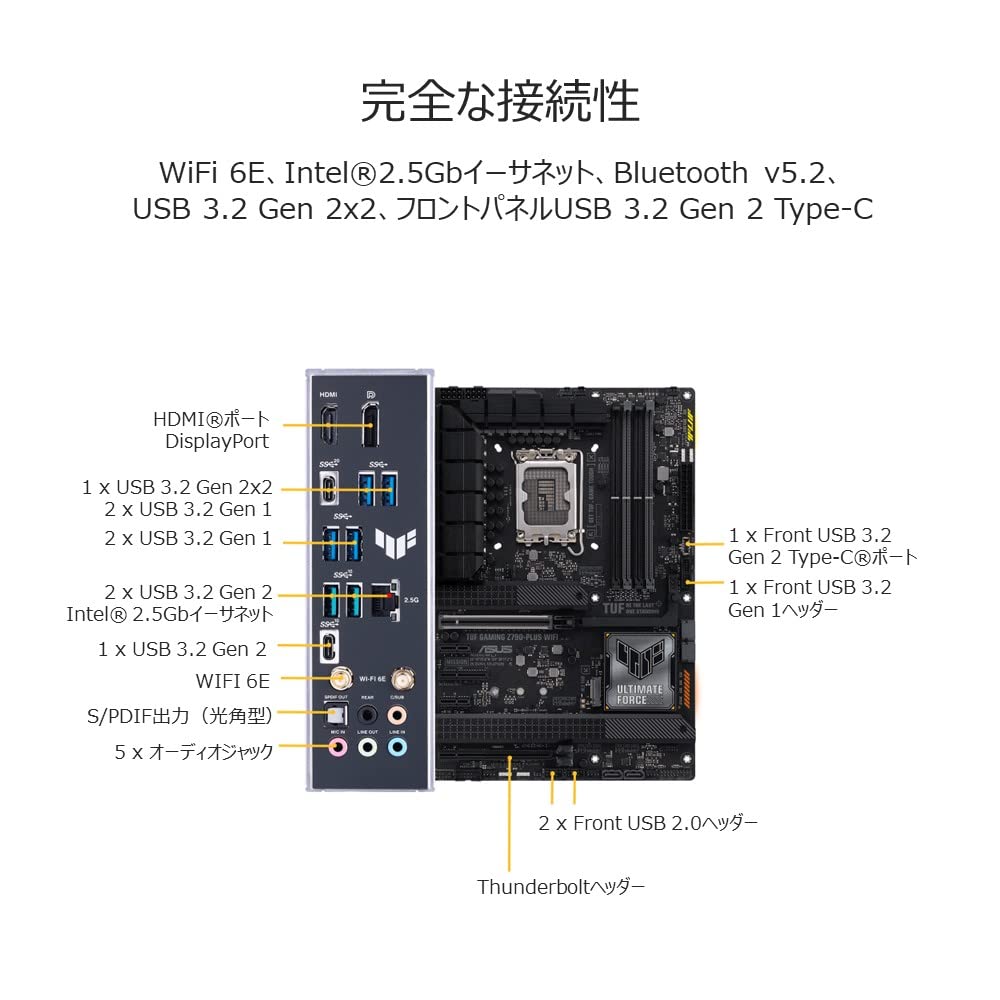 完全な接続性

WiFi 6E、Intel®2.5Gbイーサネット、Bluetooth v5.2、USB 3.2 Gen 2x2、フロントパネルUSB 3.2 Gen 2 Type-C

HDMI®ポート
DisplayPort

1 x USB 3.2 Gen 2x2
2 x USB 3.2 Gen 1

2 x USB 3.2 Gen 1

2 x USB 3.2 Gen 2
Intel® 2.5Gbイーサネット

1 x USB 3.2 Gen 2

WIFI 6E

S/PDIF出力（光角型）

5 x オーディオジャック

HDMI

2.5G

Wi-Fi 6E

SPDIF OUT REAR C/SUB
MIC IN LINE OUT LINE IN

TUF GAMING Z790-PLUS WIFI

ULTIMATE FORCE

1 x Front USB 3.2
Gen 2 Type-C®ポート

1 x Front USB 3.2
Gen 1ヘッダー

2 x Front USB 2.0ヘッダー

Thunderboltヘッダー