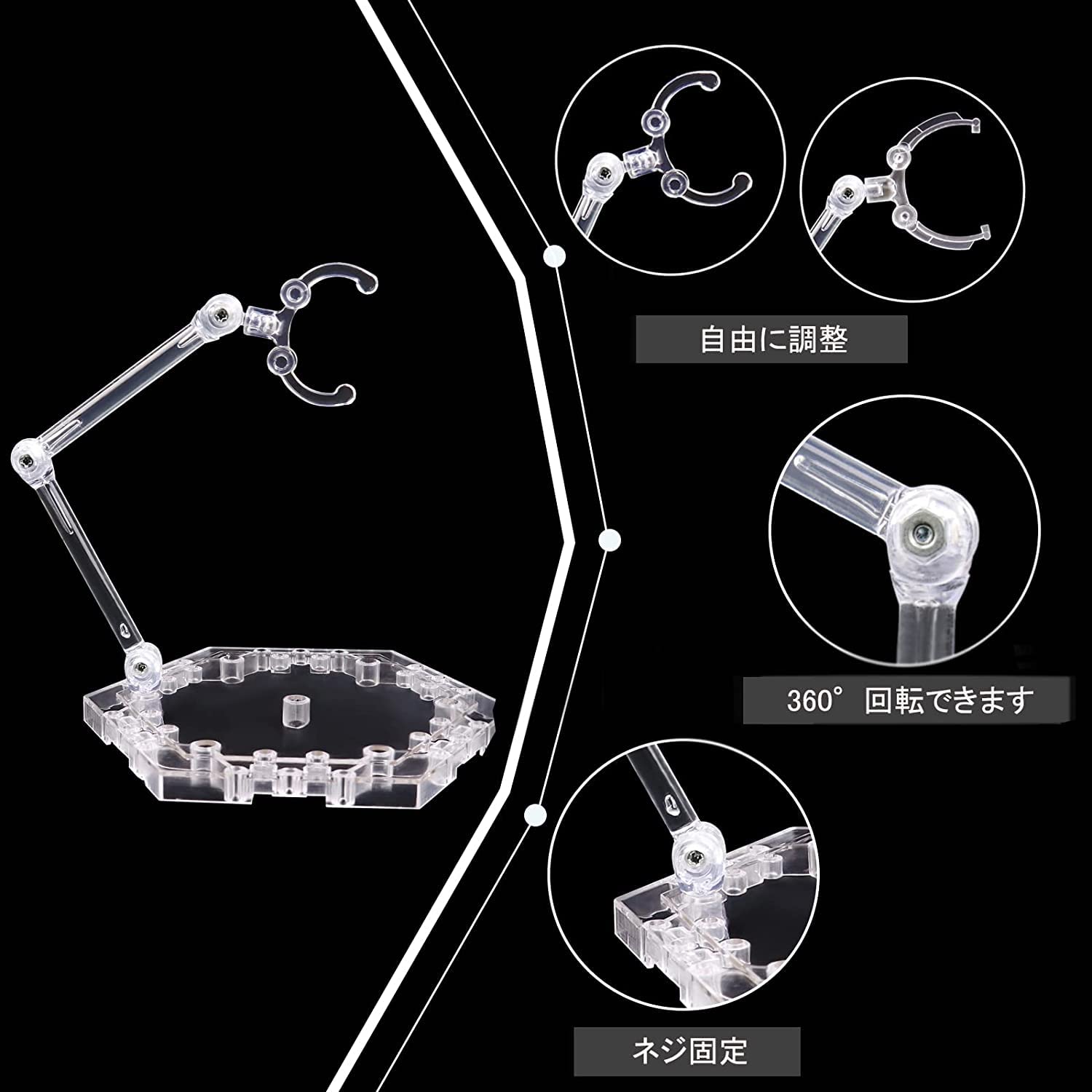 自由に調整

360° 回転できます

ネジ固定