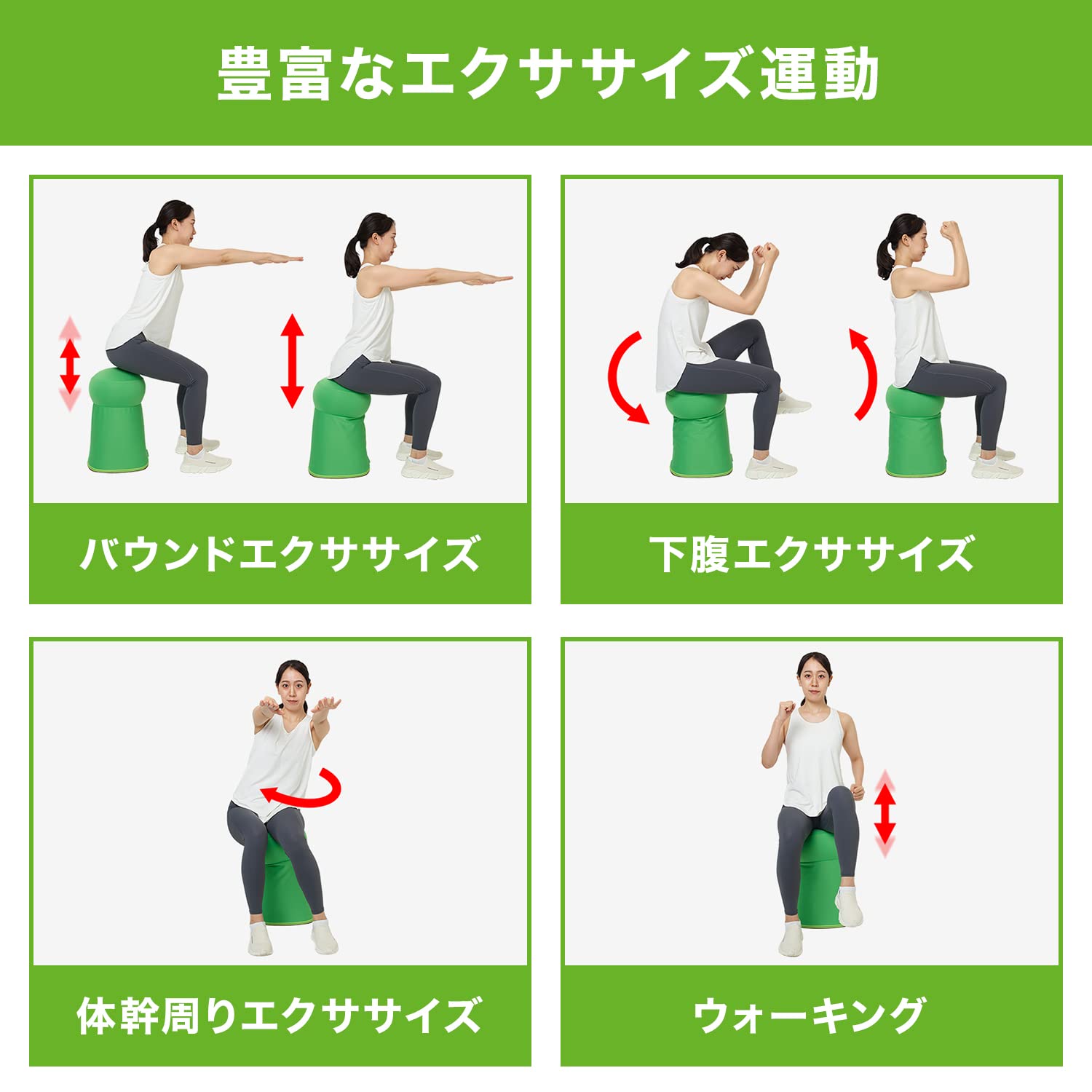 豊富なエクササイズ運動

バウンドエクササイズ

下腹エクササイズ

体幹周りエクササイズ

ウォーキング