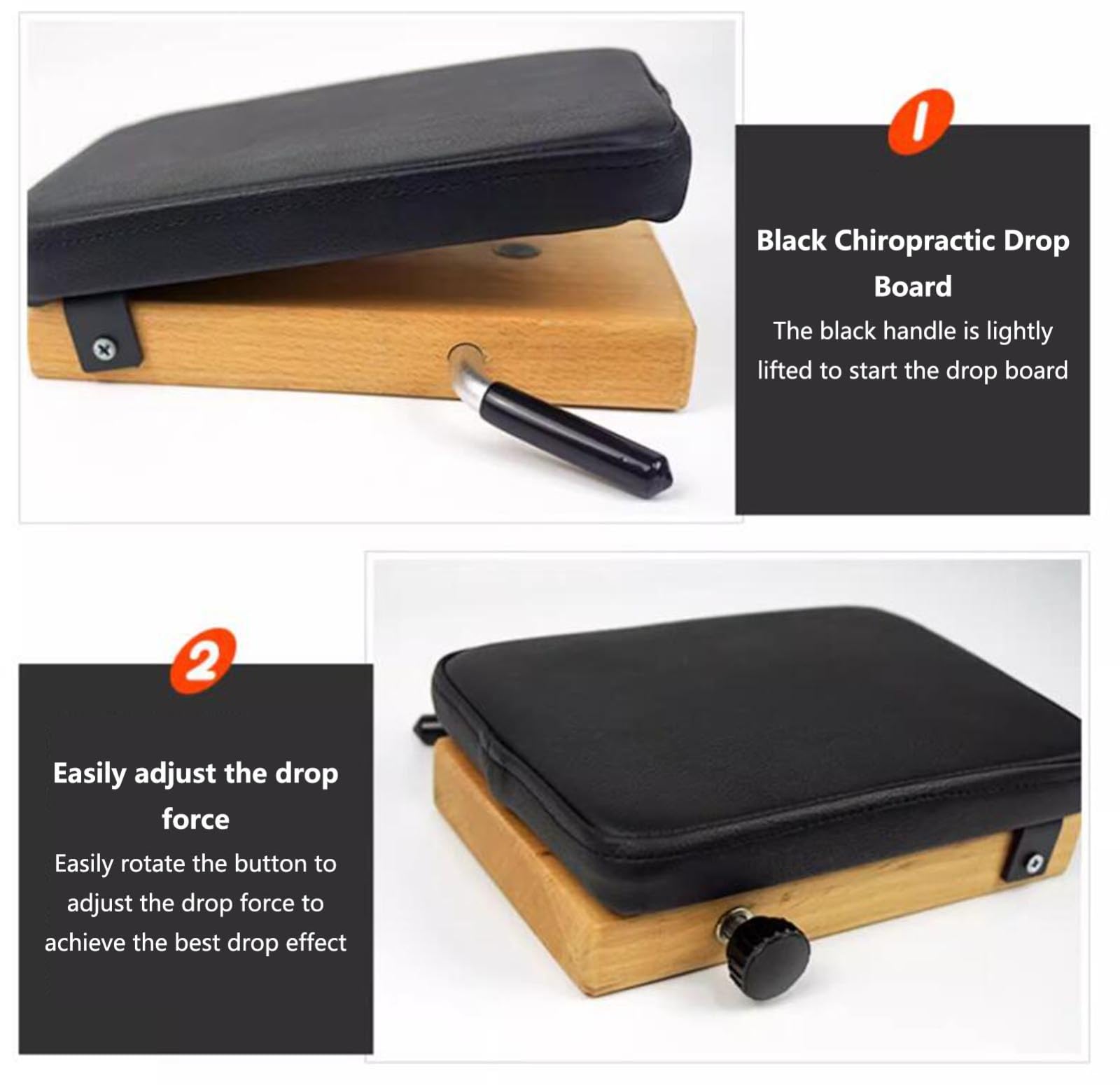 1

Black Chiropractic Drop Board

The black handle is lightly lifted to start the drop board

2

Easily adjust the drop force

Easily rotate the button to adjust the drop force to achieve the best drop effect