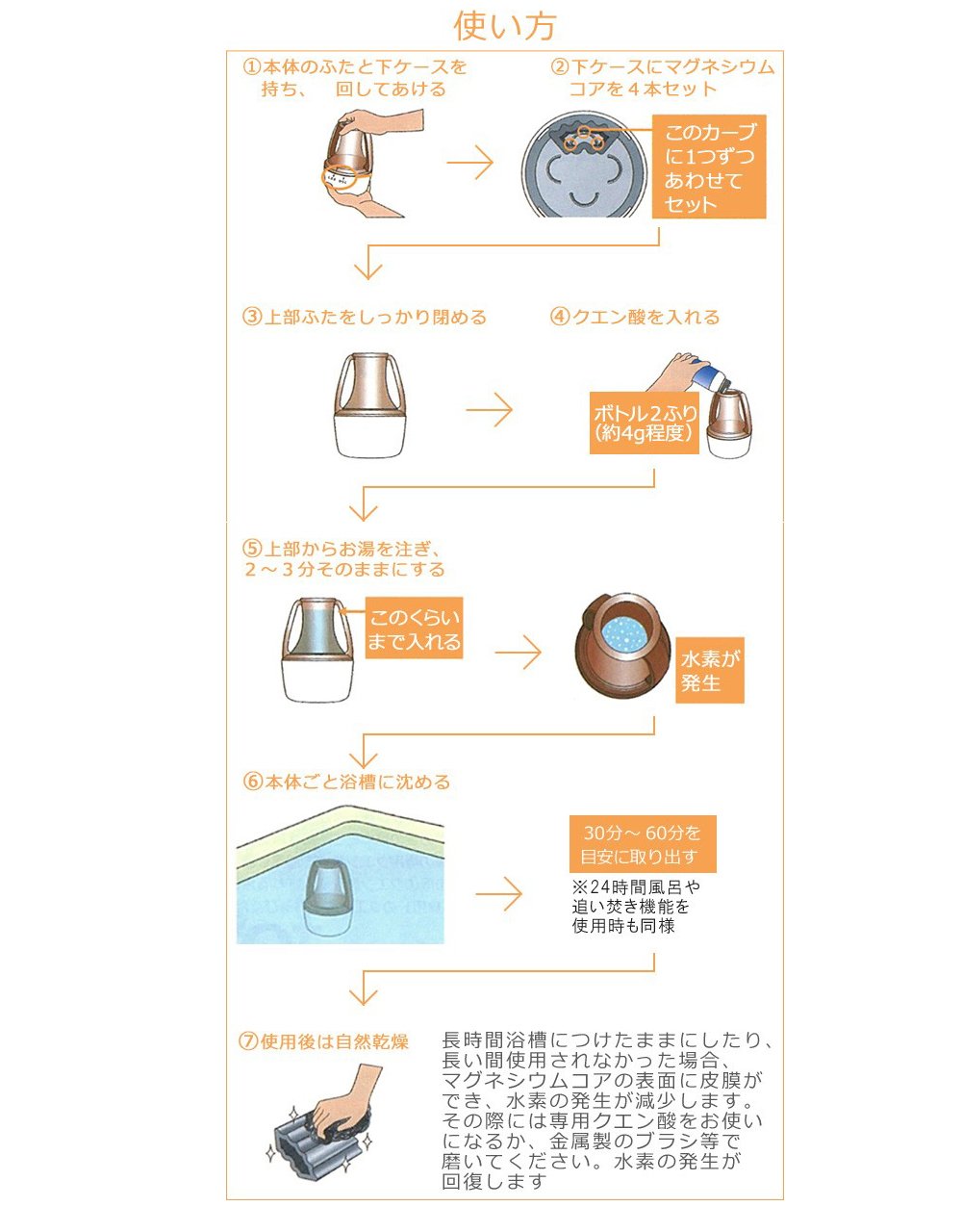 使い方

①本体のふたと下ケースを持ち、 回してあける

②下ケースにマグネシウムコアを４本セット

このカーブに1つずつあわせてセット

③上部ふたをしっかり閉める

④クエン酸を入れる

ボトル2ふり（約4g程度）

⑤上部からお湯を注ぎ、２～３分そのままにする

このくらいまで入れる

水素が発生

⑥本体ごと浴槽に沈める

30分～60分を目安に取り出す

※24時間風呂や追い焚き機能を使用時も同様

⑦使用後は自然乾燥

長時間浴槽につけたままにしたり、長い間使用されなかった場合、マグネシウムコアの表面に皮膜ができ、水素の発生が減少します。その際には専用クエン酸をお使いになるか、金属製のブラシ等で磨いてください。水素の発生が回復します