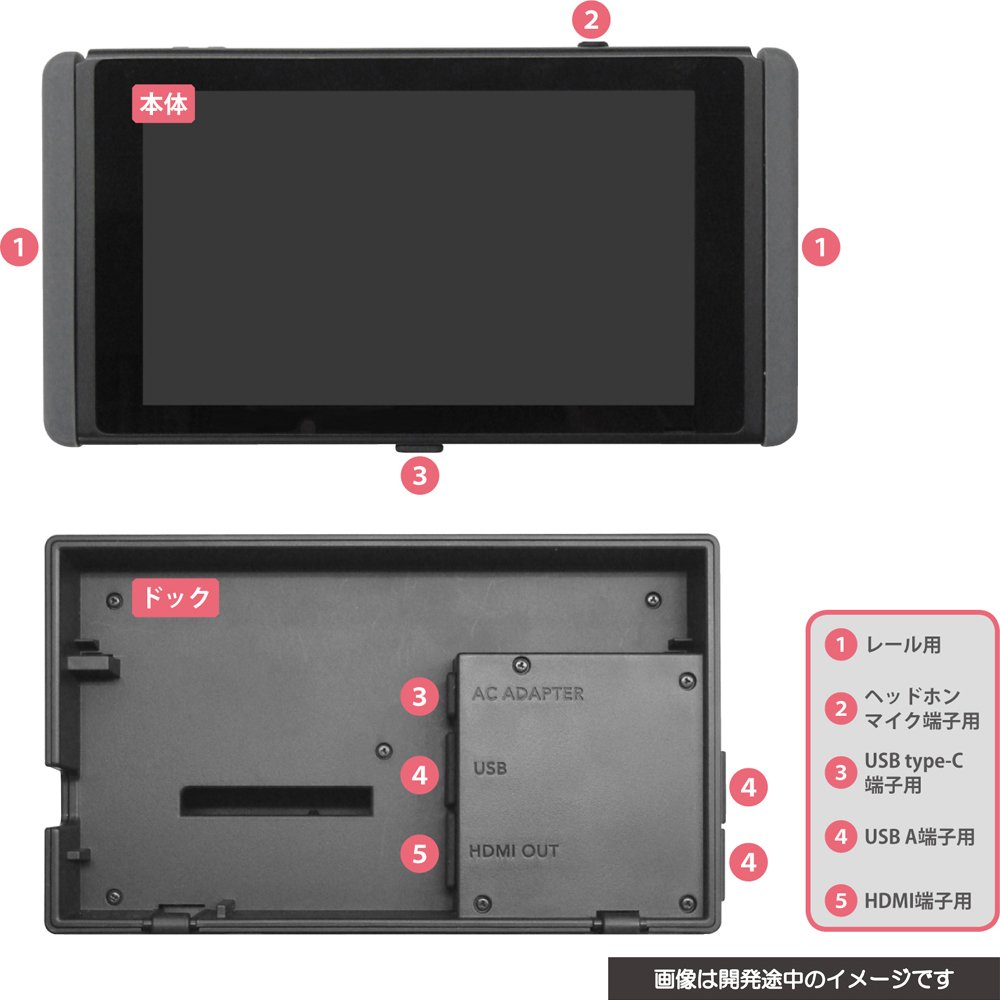 2

本体

1

1

3

ドック

3 AC ADAPTER

4 USB

5 HDMI OUT

4

4

1 レール用

2 ヘッドホン マイク端子用

3 USB type-C 端子用

4 USB A端子用

5 HDMI端子用

画像は開発途中のイメージです