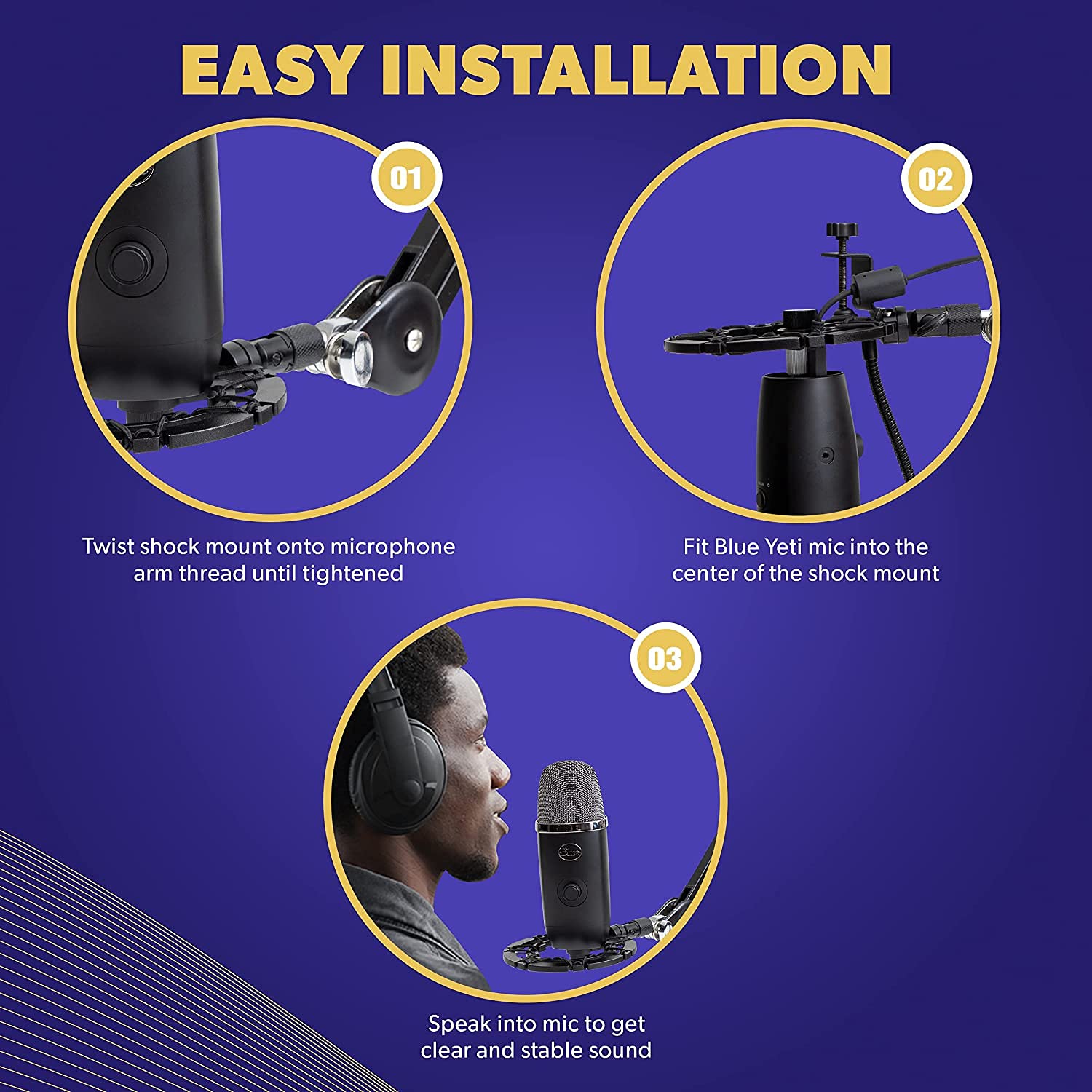 EASY INSTALLATION

01

Twist shock mount onto microphone arm thread until tightened

02

Fit Blue Yeti mic into the center of the shock mount

03

Speak into mic to get clear and stable sound