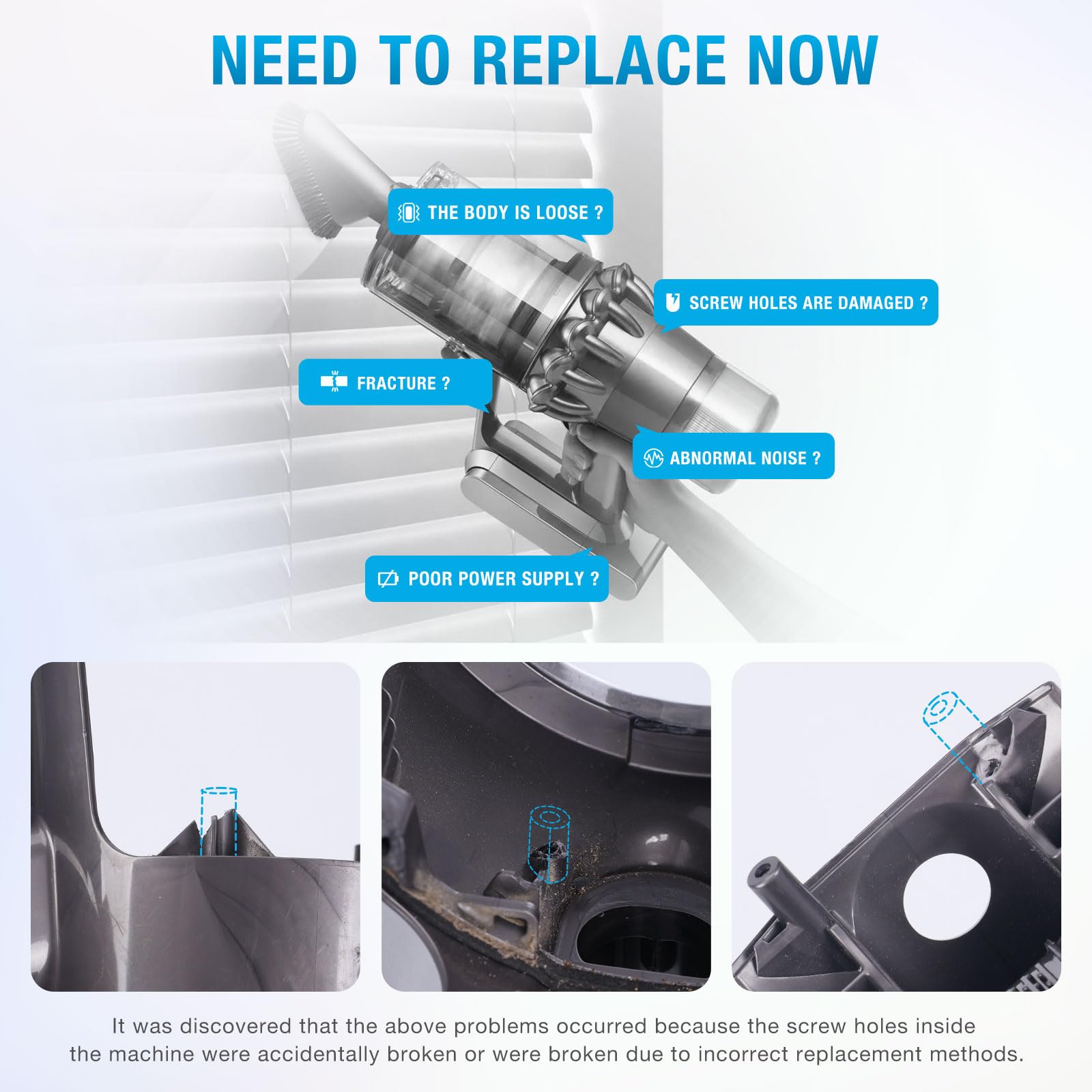 NEED TO REPLACE NOW

THE BODY IS LOOSE ?

SCREW HOLES ARE DAMAGED ?

FRACTURE ?

ABNORMAL NOISE ?

POOR POWER SUPPLY ?

It was discovered that the above problems occurred because the screw holes inside the machine were accidentally broken or were broken due to incorrect replacement methods.