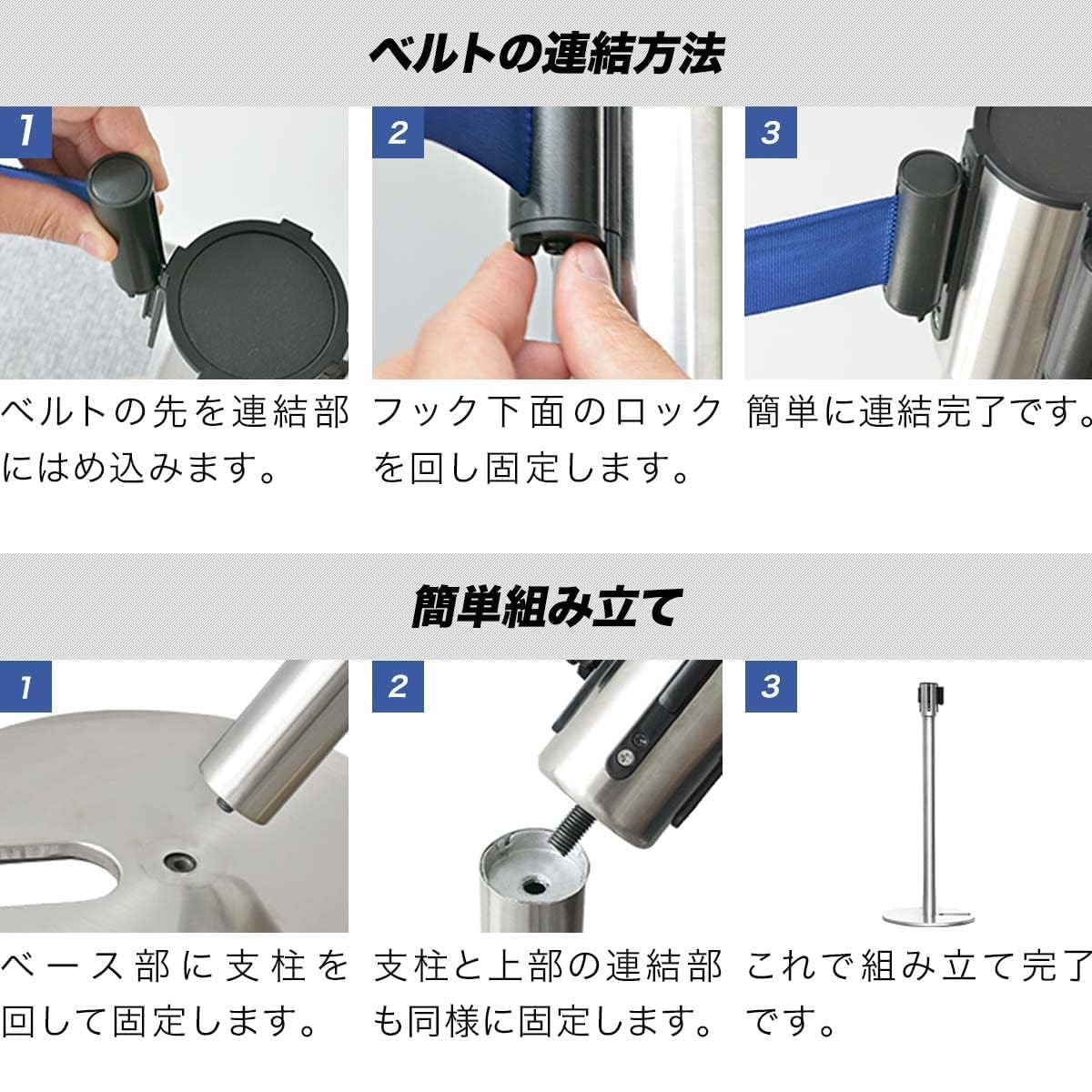 ベルトの連結方法

1

ベルトの先を連結部にはめ込みます。

2

フック下面のロックを回し固定します。

3

簡単に連結完了です。

簡単組み立て

1

ベース部に支柱を回して固定します。

2

支柱と上部の連結部も同様に固定します。

3

これで組み立て完了です。