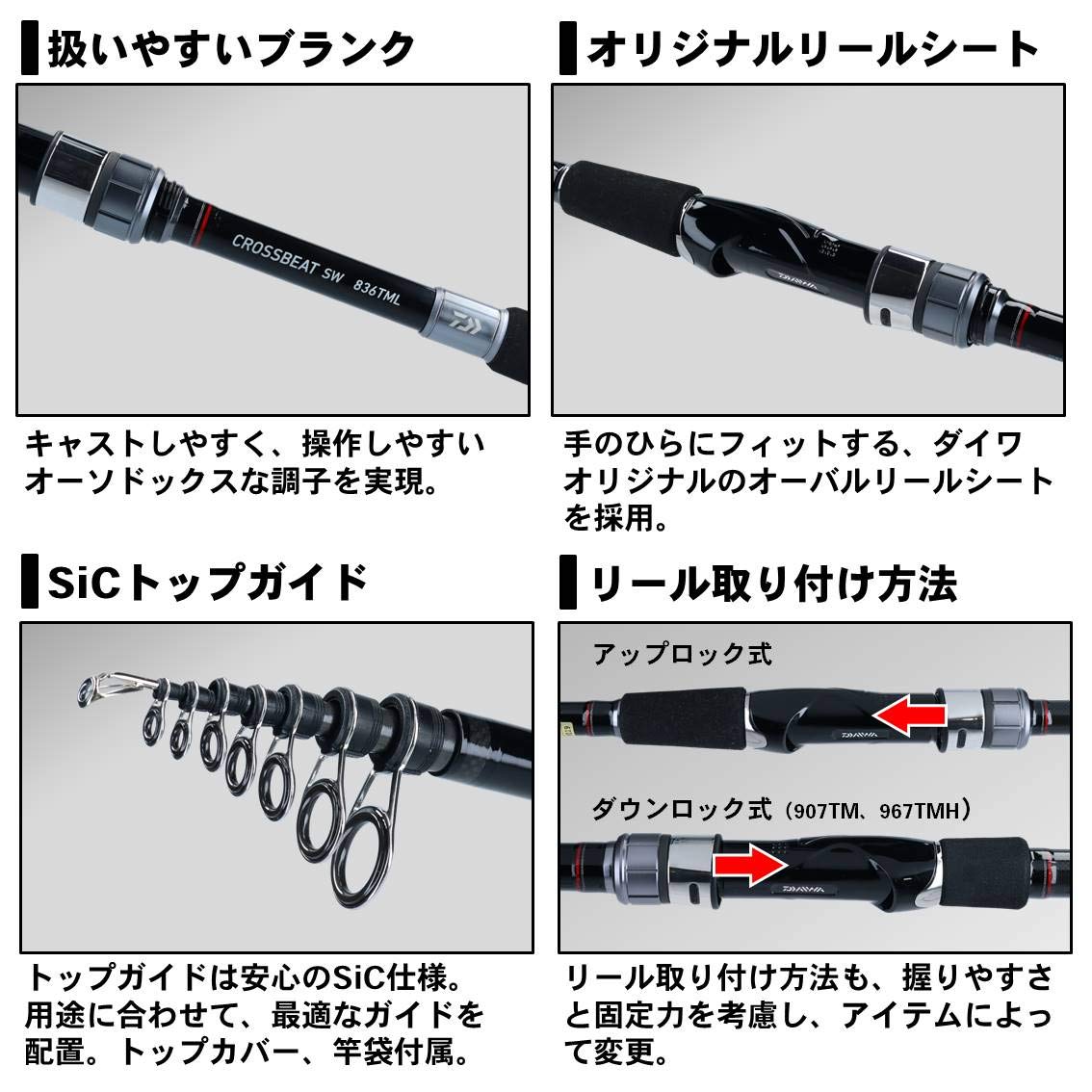 扱いやすいブランク

CROSSBEAT SW 836TML

キャストしやすく、操作しやすいオーソドックスな調子を実現。

オリジナルリールシート

DAIWA

手のひらにフィットする、ダイワオリジナルのオーバルリールシートを採用。

SiCトップガイド

トップガイドは安心のSiC仕様。用途に合わせて、最適なガイドを配置。トップカバー、竿袋付属。

リール取り付け方法

アップロック式

DAIWA

ダウンロック式（907TM、967TMH）

DAIWA

リール取り付け方法も、握りやすさと固定力を考慮し、アイテムによって変更。