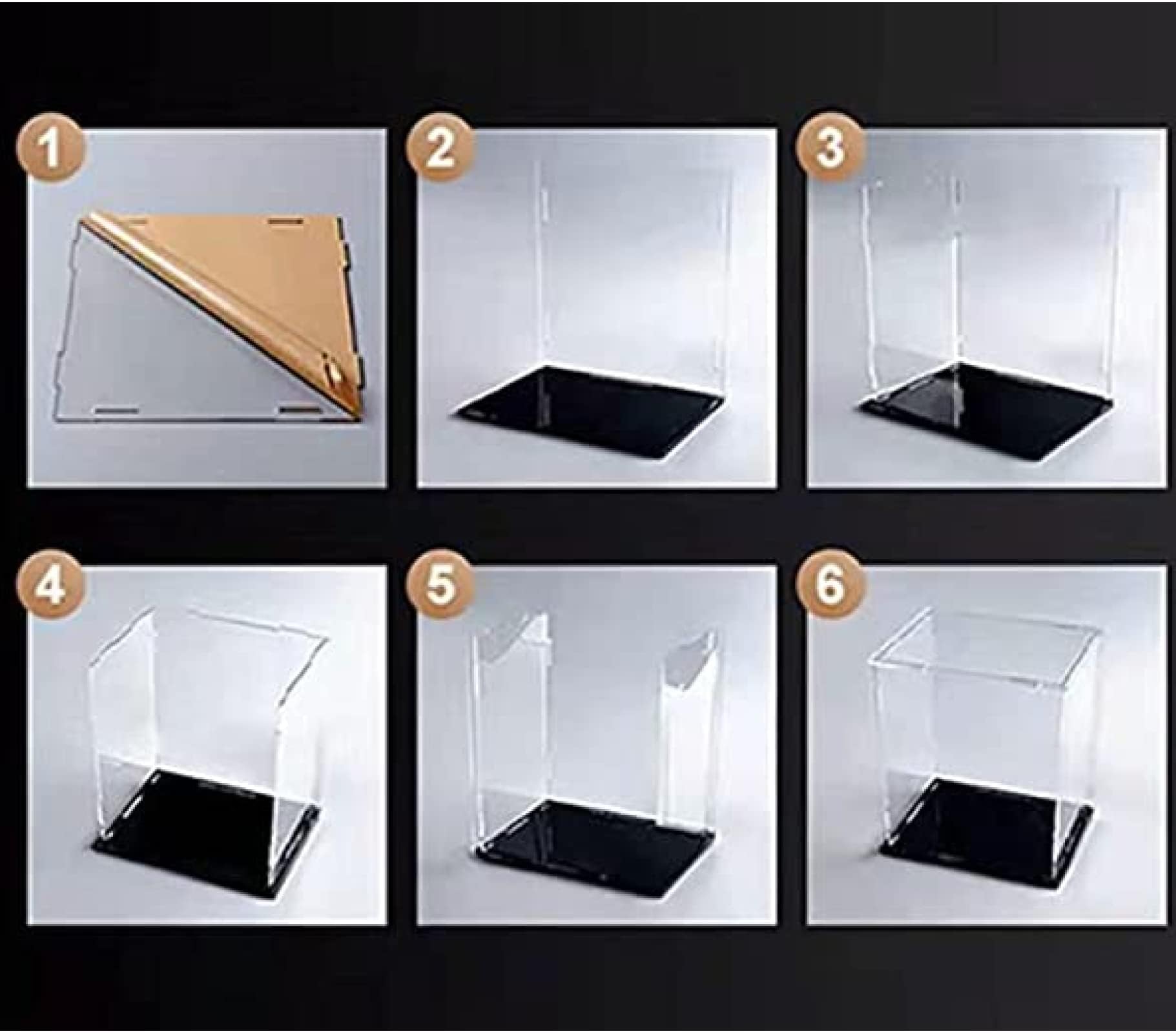 1
2
3
4
5
6