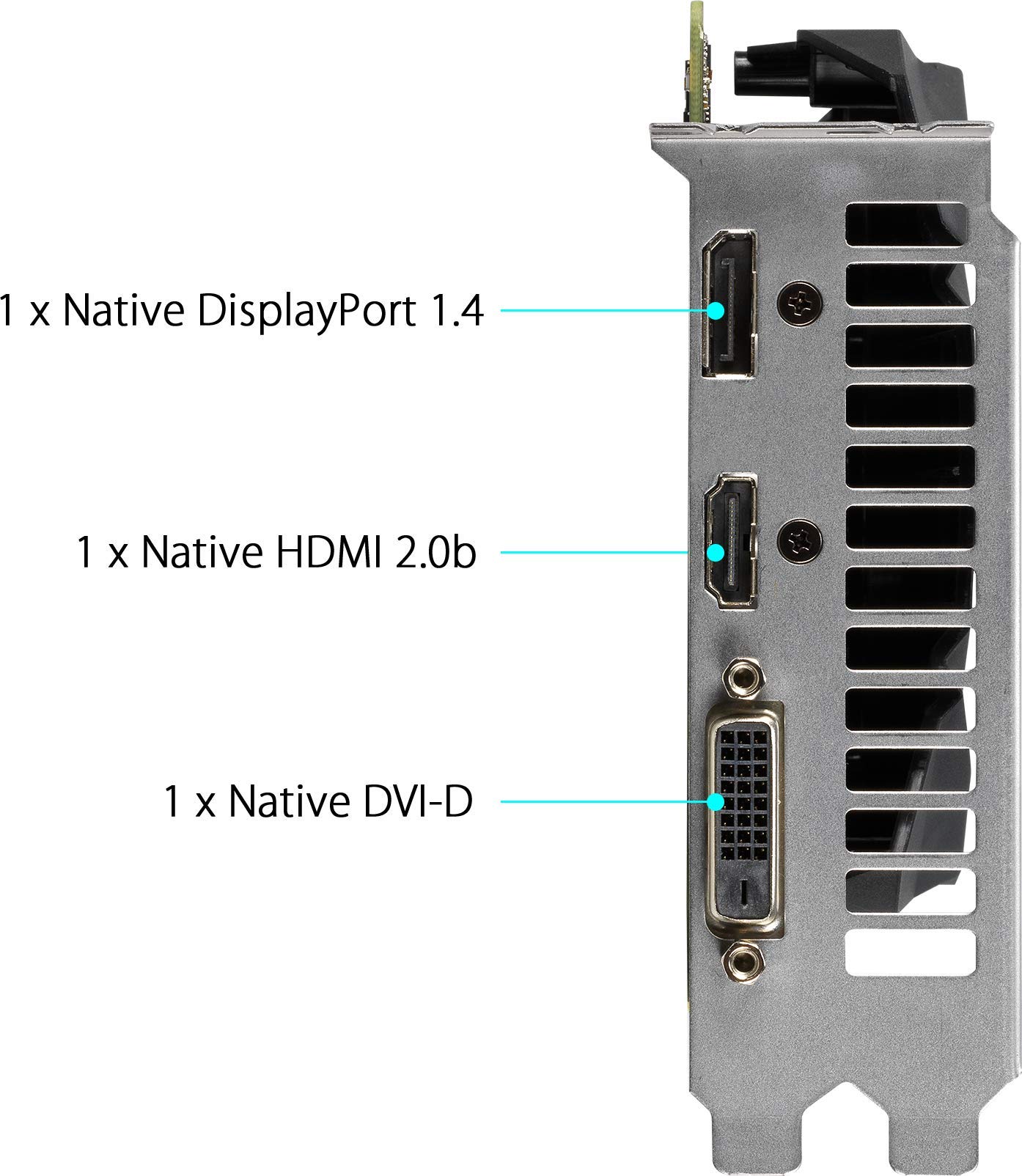 1 x Native DisplayPort 1.4

1 x Native HDMI 2.0b

1 x Native DVI-D