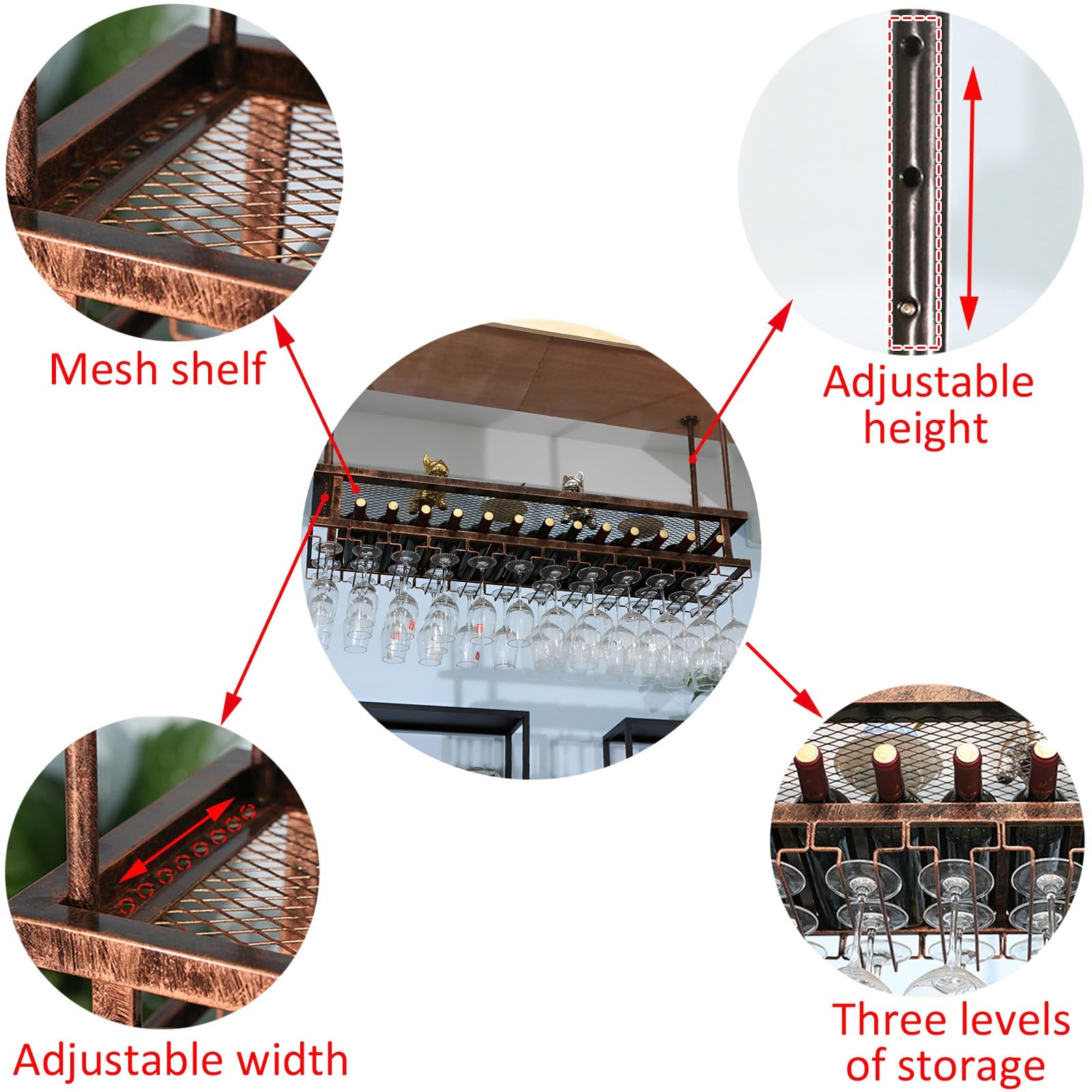 Mesh shelf

Adjustable height

Adjustable width

Three levels of storage