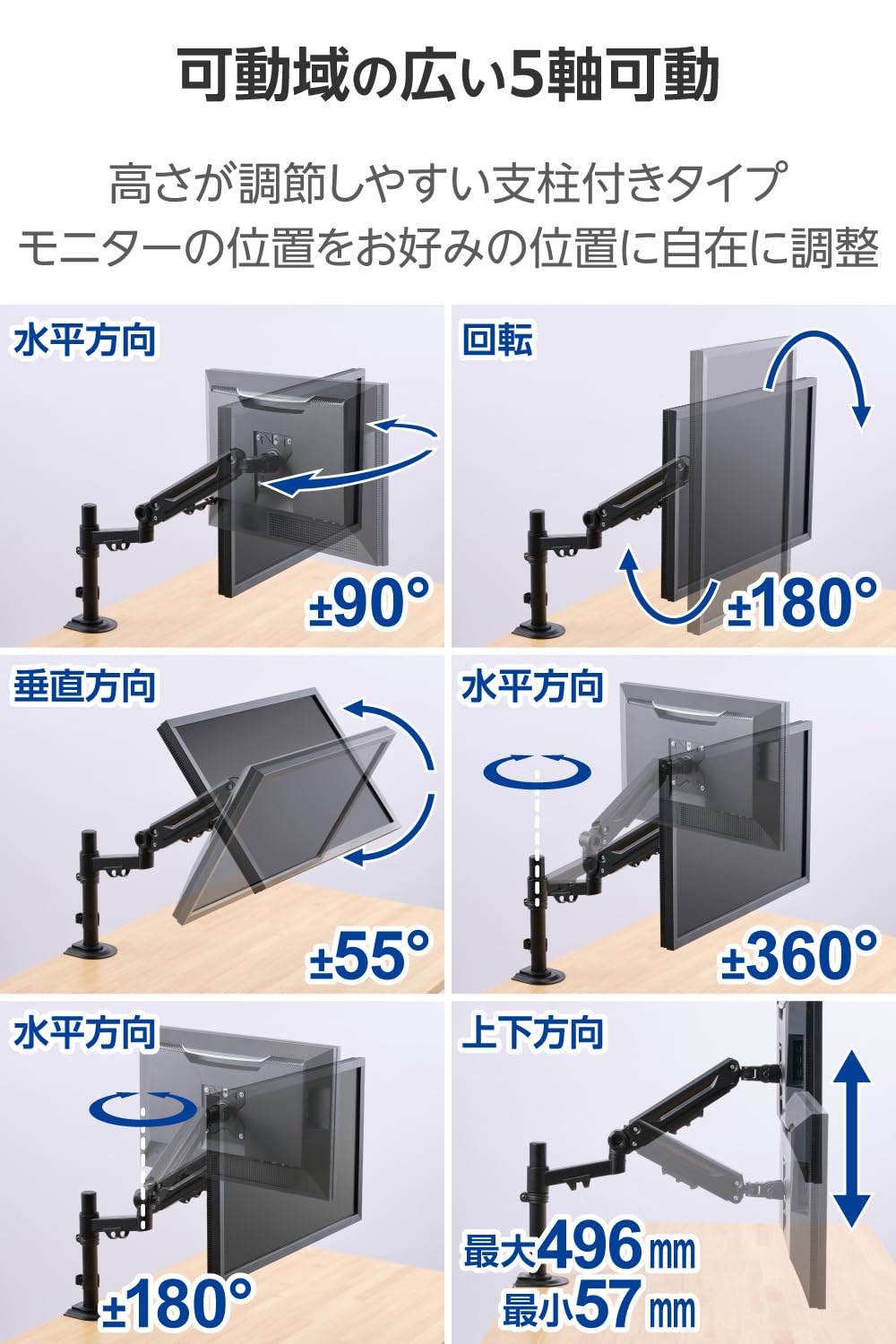 可動域の広い5軸可動

高さが調節しやすい支柱付きタイプ
モニターの位置をお好みの位置に自在に調整

水平方向
±90°

回転
±180°

垂直方向
±55°

水平方向
±360°

水平方向
±180°

上下方向
最大496㎜
最小57㎜