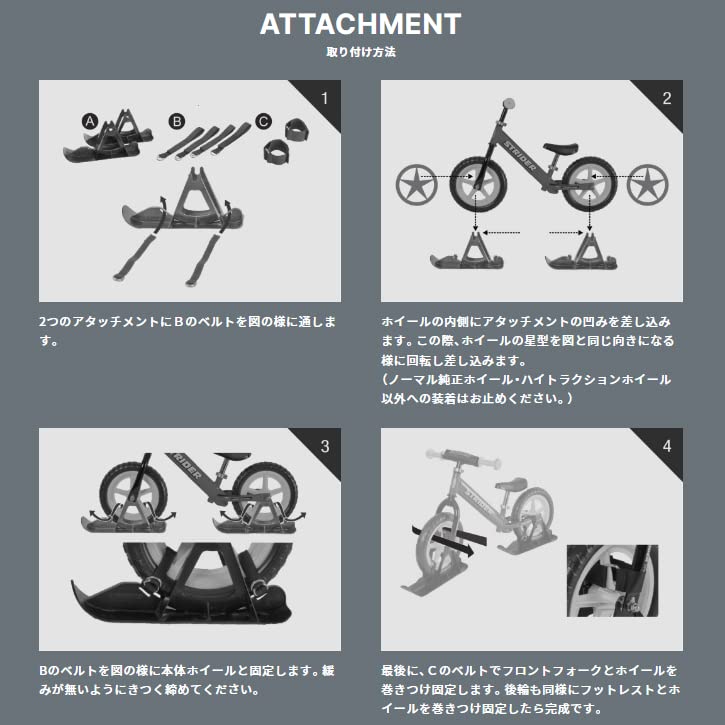 ATTACHMENT
取り付け方法

1
A B C

2つのアタッチメントにBのベルトを図の様に通します。

2
STRIDER

ホイールの内側にアタッチメントの凹みを差し込みます。この際、ホイールの星型を図と同じ向きになる様に回転し差し込みます。
（ノーマル純正ホイール・ハイトラクションホイール以外への装着はお止めください。）

3
STRIDER

Bのベルトを図の様に本体ホイールと固定します。緩みが無いようにきつく締めてください。

4
STRIDER

最後に、Cのベルトでフロントフォークとホイールを巻きつけ固定します。後輪も同様にフットレストとホイールを巻きつけ固定したら完成です。