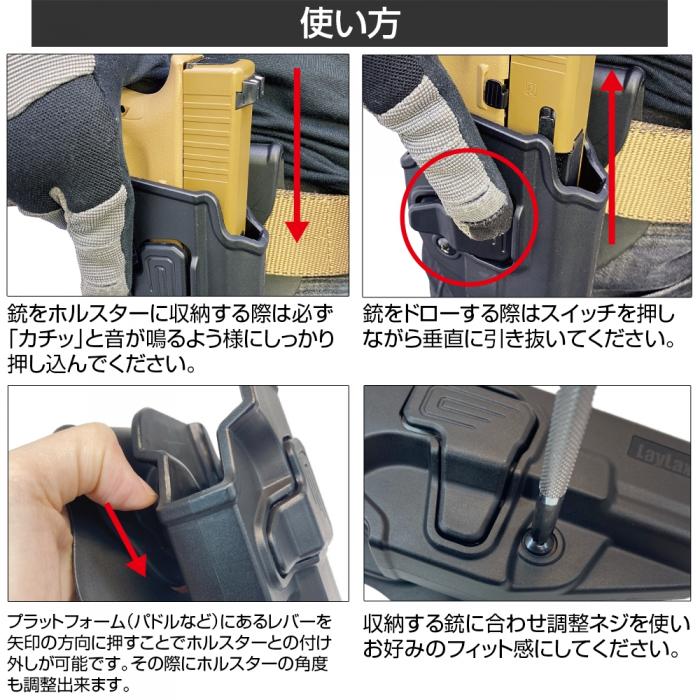 使い方

銃をホルスターに収納する際は必ず「カチッ」と音が鳴るよう様にしっかり押し込んでください。

銃をドローする際はスイッチを押しながら垂直に引き抜いてください。

LayLax

プラットフォーム(パドルなど)にあるレバーを矢印の方向に押すことでホルスターとの付け外しが可能です。その際にホルスターの角度も調整出来ます。

収納する銃に合わせ調整ネジを使いお好みのフィット感にしてください。