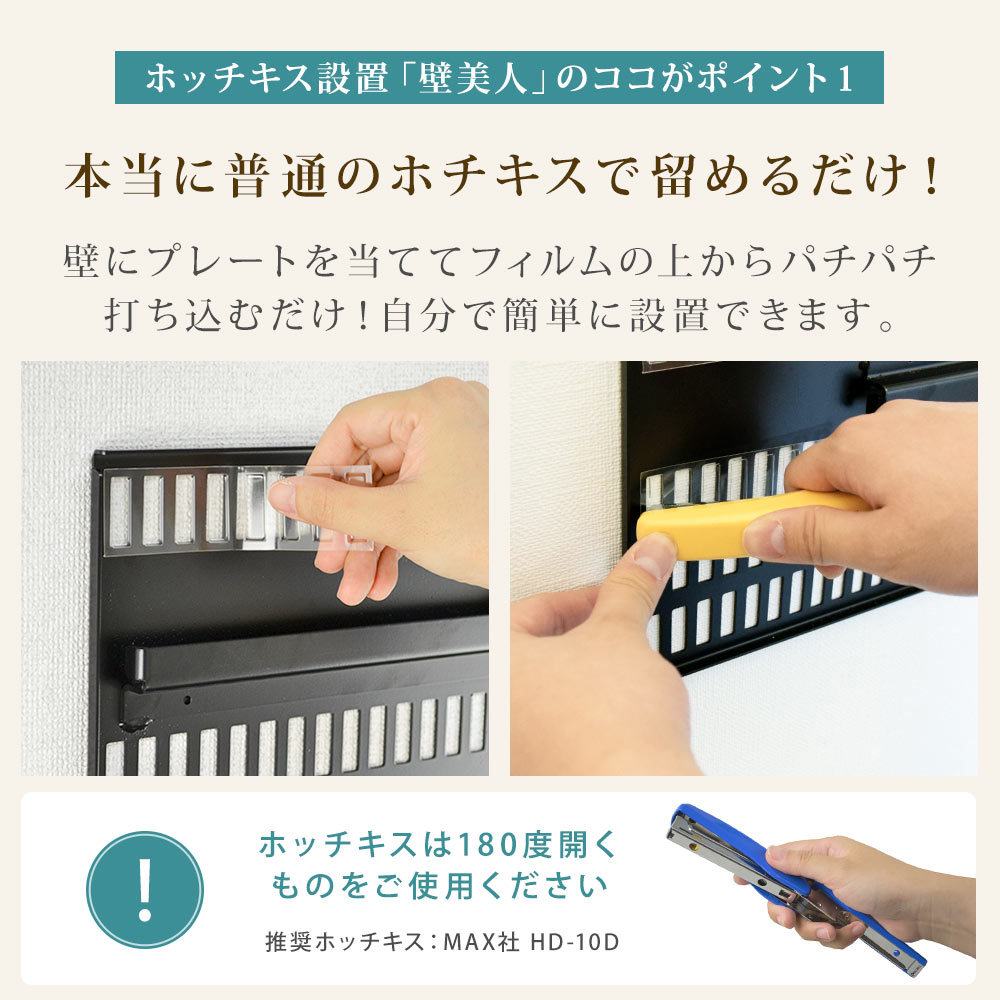 ホッチキス設置「壁美人」のココがポイント1

本当に普通のホチキスで留めるだけ！

壁にプレートを当ててフィルムの上からパチパチ打ち込むだけ！自分で簡単に設置できます。

!

ホッチキスは180度開くものをご使用ください

推奨ホッチキス：MAX社 HD-10D