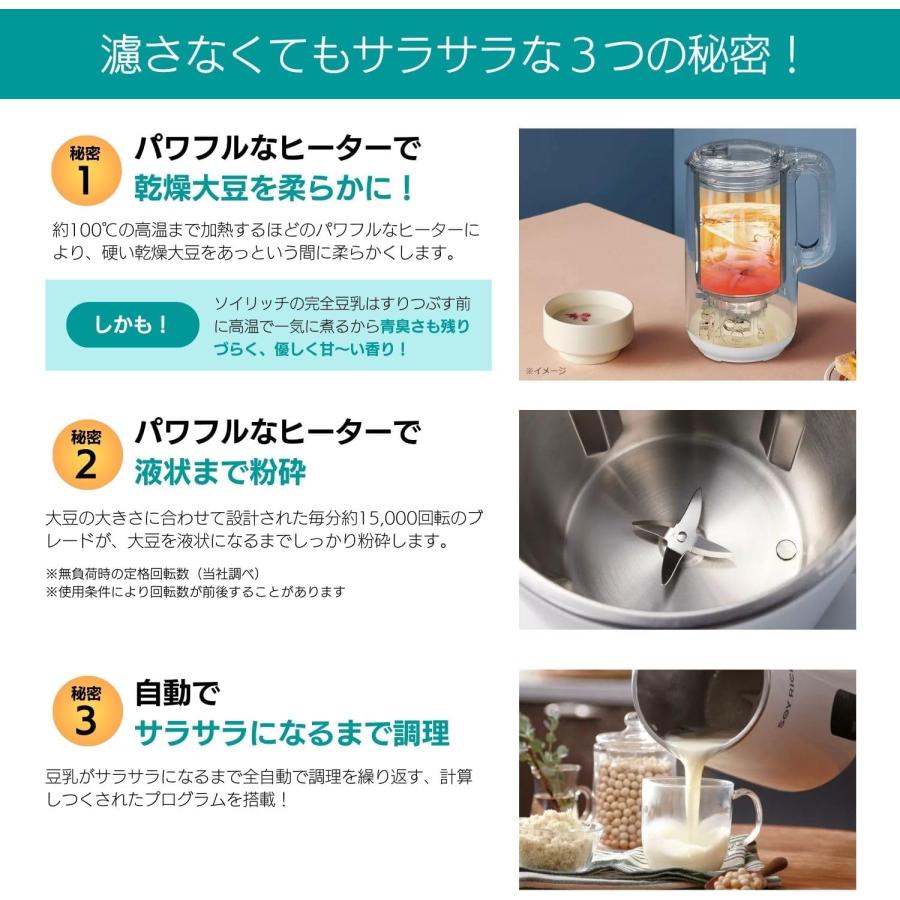 濾さなくてもサラサラな３つの秘密！

秘密 1 パワフルなヒーターで
乾燥大豆を柔らかに！

約100℃の高温まで加熱するほどのパワフルなヒーターにより、硬い乾燥大豆をあっという間に柔らかくします。

しかも！ ソイリッチの完全豆乳はすりつぶす前に高温で一気に煮るから青臭さも残りづらく、優しく甘〜い香り！

※イメージ

秘密 2 パワフルなヒーターで
液状まで粉砕

大豆の大きさに合わせて設計された毎分約15,000回転のブレードが、大豆を液状になるまでしっかり粉砕します。

※無負荷時の定格回転数（当社調べ）
※使用条件により回転数が前後することがあります

秘密 3 自動で
サラサラになるまで調理

豆乳がサラサラになるまで全自動で調理を繰り返す、計算しつくされたプログラムを搭載！

SOY RICH