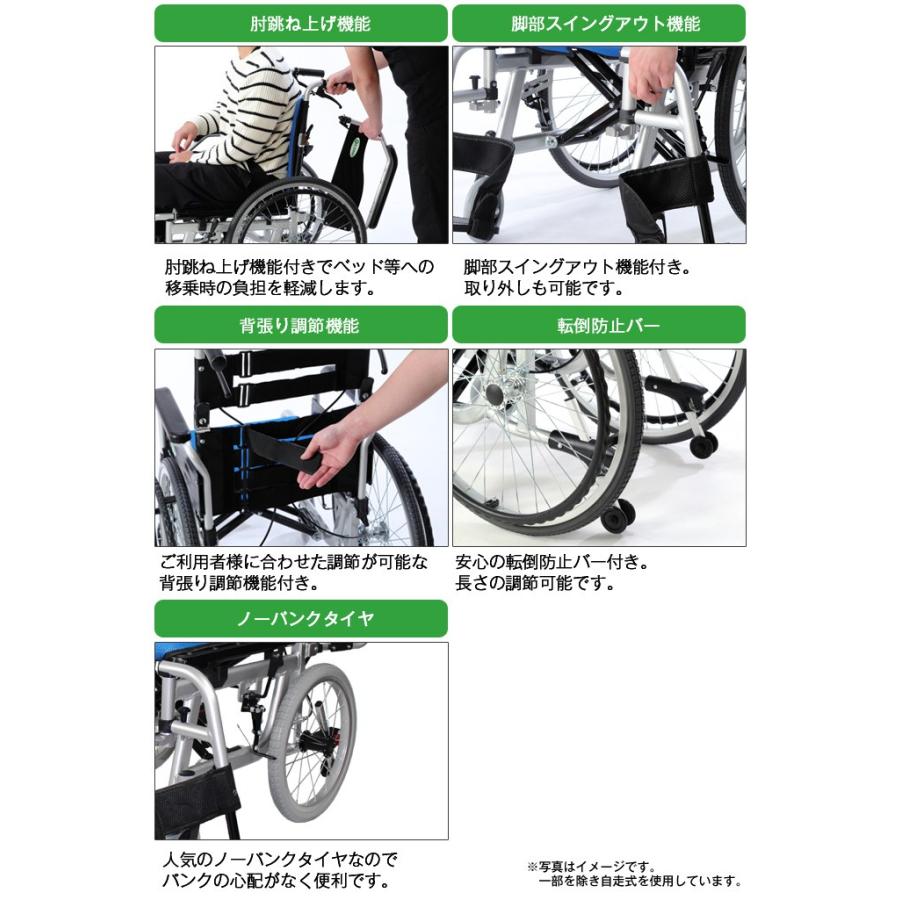 肘跳ね上げ機能

肘跳ね上げ機能付きでベッド等への移乗時の負担を軽減します。

脚部スイングアウト機能

脚部スイングアウト機能付き。取り外しも可能です。

背張り調節機能

ご利用者様に合わせた調節が可能な背張り調節機能付き。

転倒防止バー

安心の転倒防止バー付き。長さの調節可能です。

ノーパンクタイヤ

人気のノーパンクタイヤなのでパンクの心配がなく便利です。

※写真はイメージです。一部を除き自走式を使用しています。