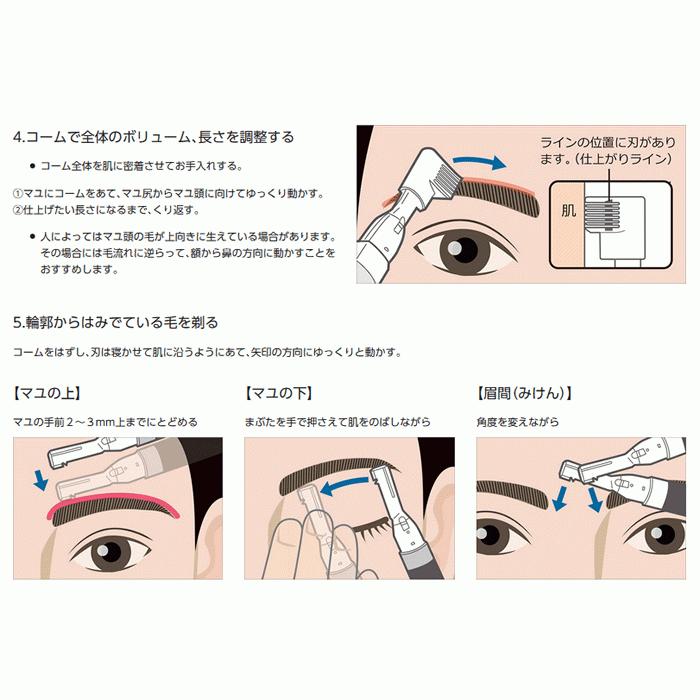 4.コームで全体のボリューム、長さを調整する

● コーム全体を肌に密着させてお手入れする。

①マユにコームをあて、マユ尻からマユ頭に向けてゆっくり動かす。
②仕上げたい長さになるまで、くり返す。

● 人によってはマユ頭の毛が上向きに生えている場合があります。その場合には毛流れに逆らって、額から鼻の方向に動かすことをおすすめします。

ラインの位置に刃があります。(仕上がりライン)

肌

5.輪郭からはみでている毛を剃る

コームをはずし、刃は寝かせて肌に沿うようにあて、矢印の方向にゆっくりと動かす。

【マユの上】

マユの手前2～3mm上までにとどめる

【マユの下】

まぶたを手で押さえて肌をのばしながら

【眉間(みけん)】

角度を変えながら