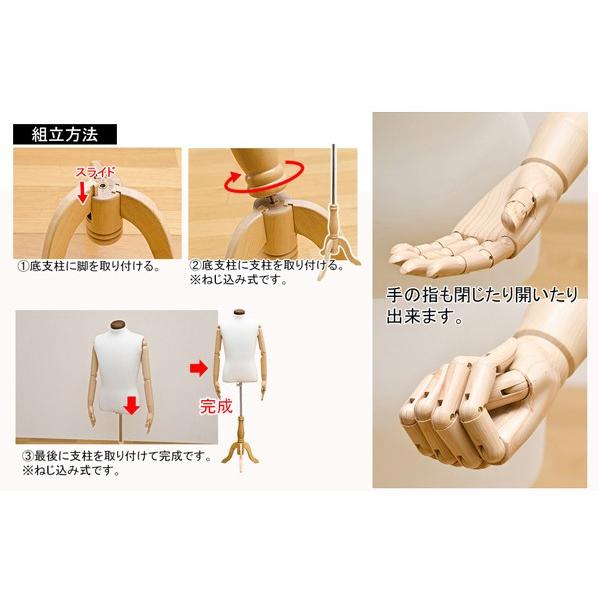 組立方法

スライド

①底支柱に脚を取り付ける。

②底支柱に支柱を取り付ける。
※ねじ込み式です。

完成

③最後に支柱を取り付けて完成です。
※ねじ込み式です。

手の指も閉じたり開いたり出来ます。