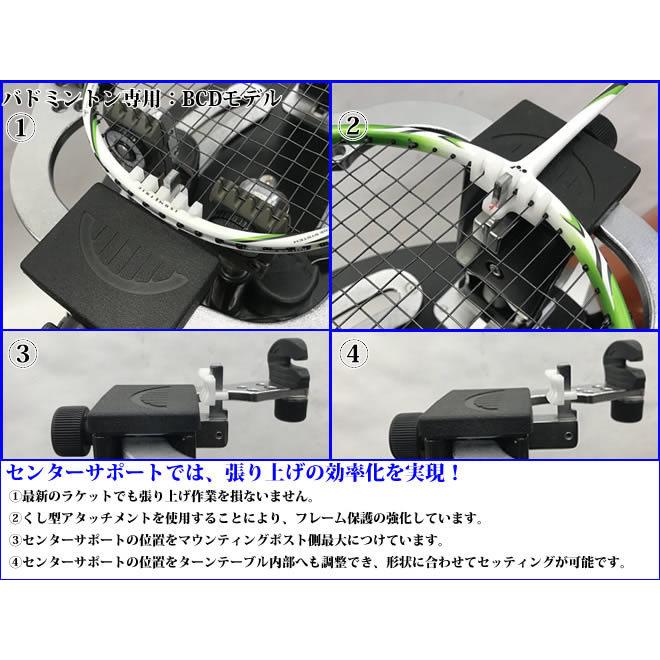 バドミントン専用：BCDモデル
①
②
③
④
センターサポートでは、張り上げの効率化を実現！
①最新のラケットでも張り上げ作業を損ないません。
②くし型アタッチメントを使用することにより、フレーム保護の強化しています。
③センターサポートの位置をマウンティングポスト側最大につけています。
④センターサポートの位置をターンテーブル内部へも調整でき、形状に合わせてセッティングが可能です。