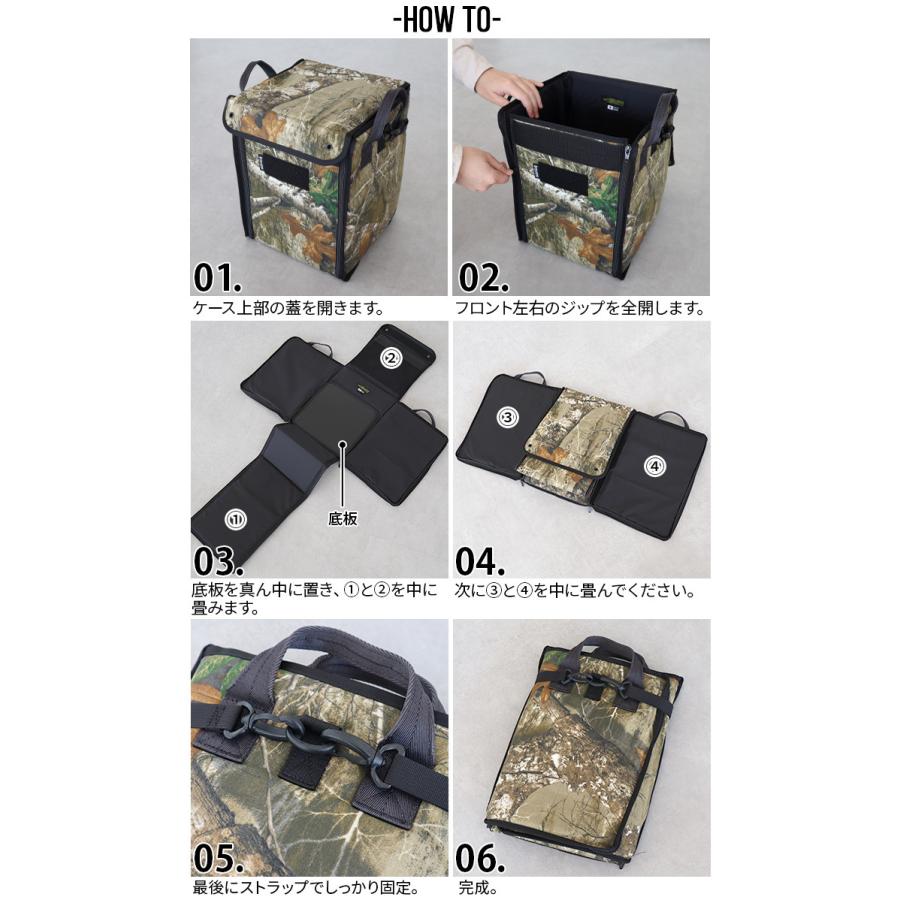 -HOW TO-

01.
ケース上部の蓋を開きます。

02.
フロント左右のジップを全開します。

②

①

底板

03.
底板を真ん中に置き、①と②を中に畳みます。

③

④

04.
次に③と④を中に畳んでください。

05.
最後にストラップでしっかり固定。

06.
完成。