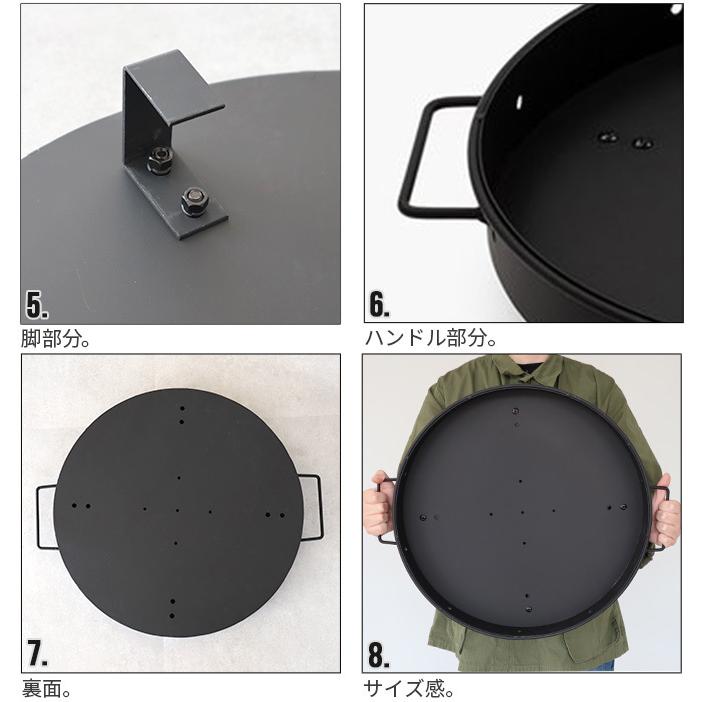 5.
脚部分。

6.
ハンドル部分。

7.
裏面。

8.
サイズ感。