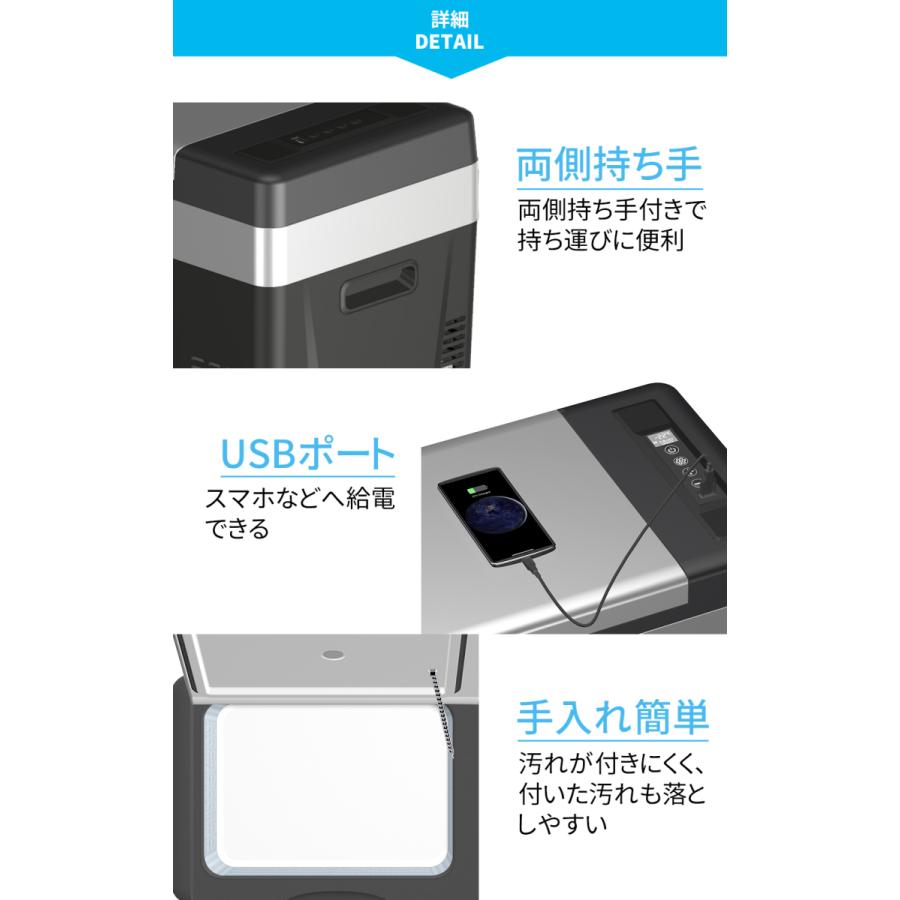 詳細
DETAIL

両側持ち手

両側持ち手付きで持ち運びに便利

USBポート

スマホなどへ給電できる

手入れ簡単

汚れが付きにくく、付いた汚れも落としやすい