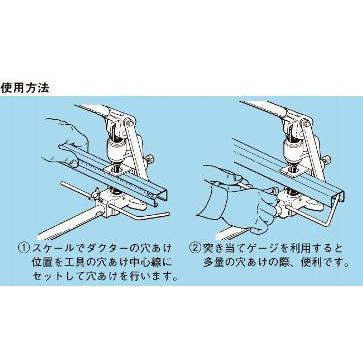 使用方法

①スケールでダクターの穴あけ位置を工具の穴あけ中心線にセットして穴あけを行います。

②突き当てゲージを利用すると多量の穴あけの際、便利です。