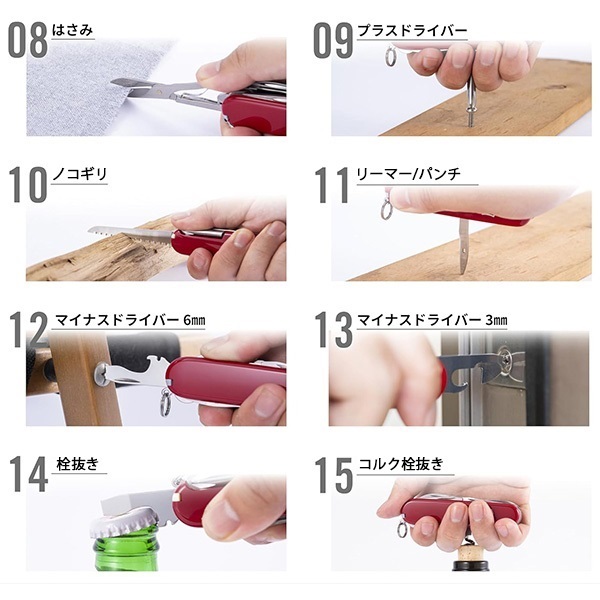 08 はさみ

09 プラスドライバー

10 ノコギリ

11 リーマー/パンチ

12 マイナスドライバー 6㎜

13 マイナスドライバー 3㎜

14 栓抜き

15 コルク栓抜き