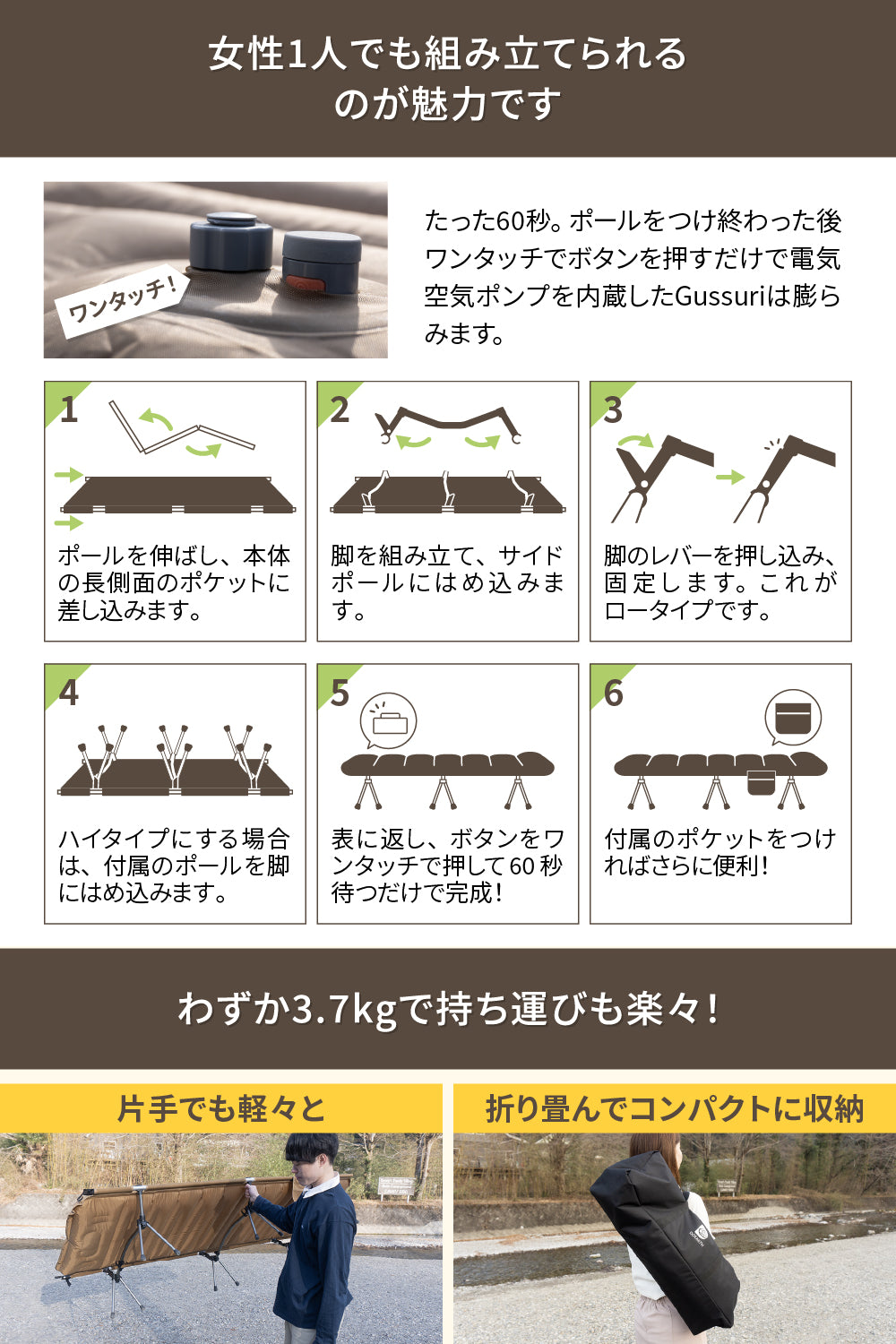 女性1人でも組み立てられるのが魅力です

ワンタッチ!

たった60秒。ポールをつけ終わった後ワンタッチでボタンを押すだけで電気空気ポンプを内蔵したGussuriは膨らみます。

1
ポールを伸ばし、本体の長側面のポケットに差し込みます。

2
脚を組み立て、サイドポールにはめ込みます。

3
脚のレバーを押し込み、固定します。これがロータイプです。

4
ハイタイプにする場合は、付属のポールを脚にはめ込みます。

5
表に返し、ボタンをワンタッチで押して60秒待つだけで完成!

6
付属のポケットをつければさらに便利!

わずか3.7kgで持ち運びも楽々!

片手でも軽々と

折り畳んでコンパクトに収納