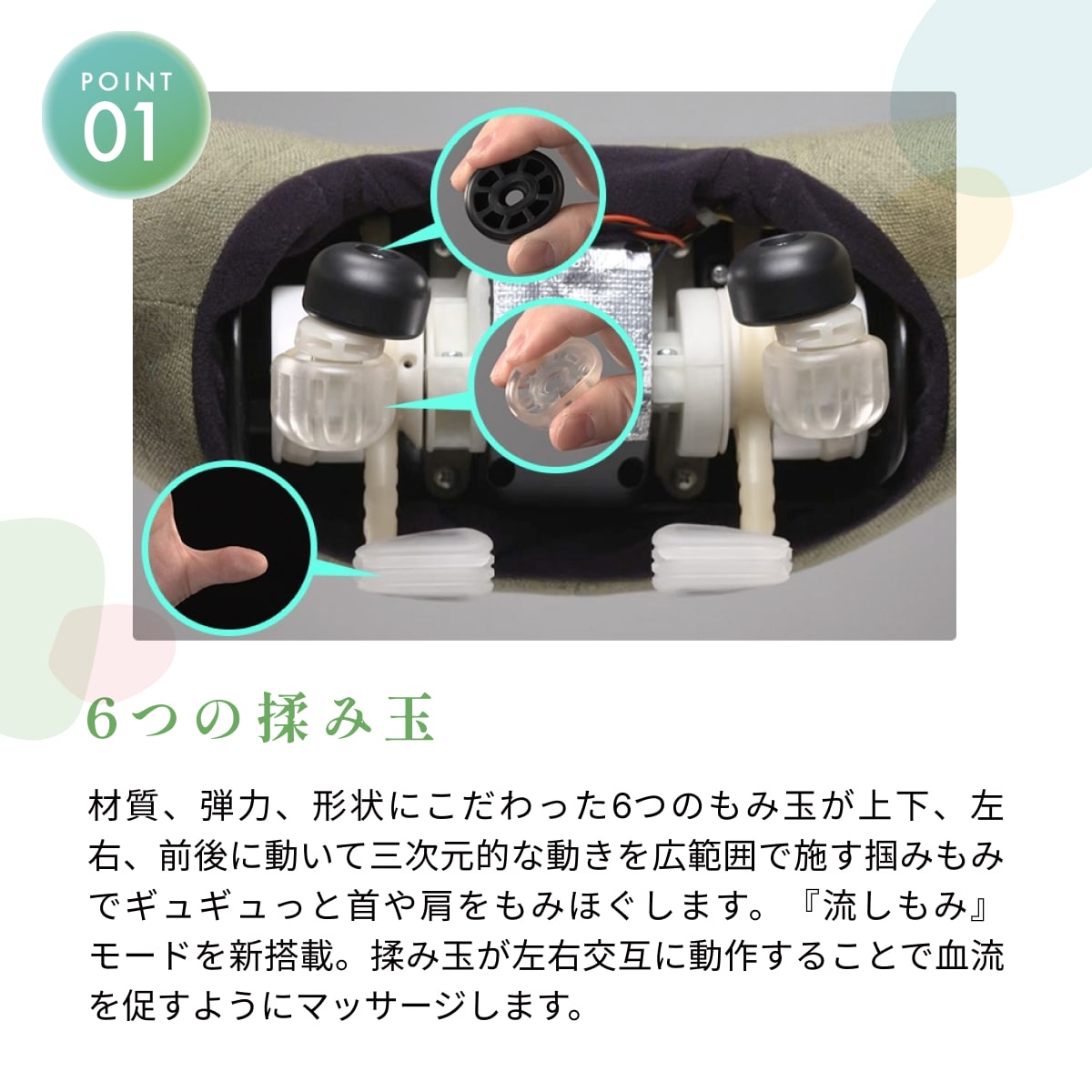 POINT
01

6つの揉み玉

材質、弾力、形状にこだわった6つのもみ玉が上下、左右、前後に動いて三次元的な動きを広範囲で施す掴みもみでギュギュっと首や肩をもみほぐします。『流しもみ』モードを新搭載。揉み玉が左右交互に動作することで血流を促すようにマッサージします。