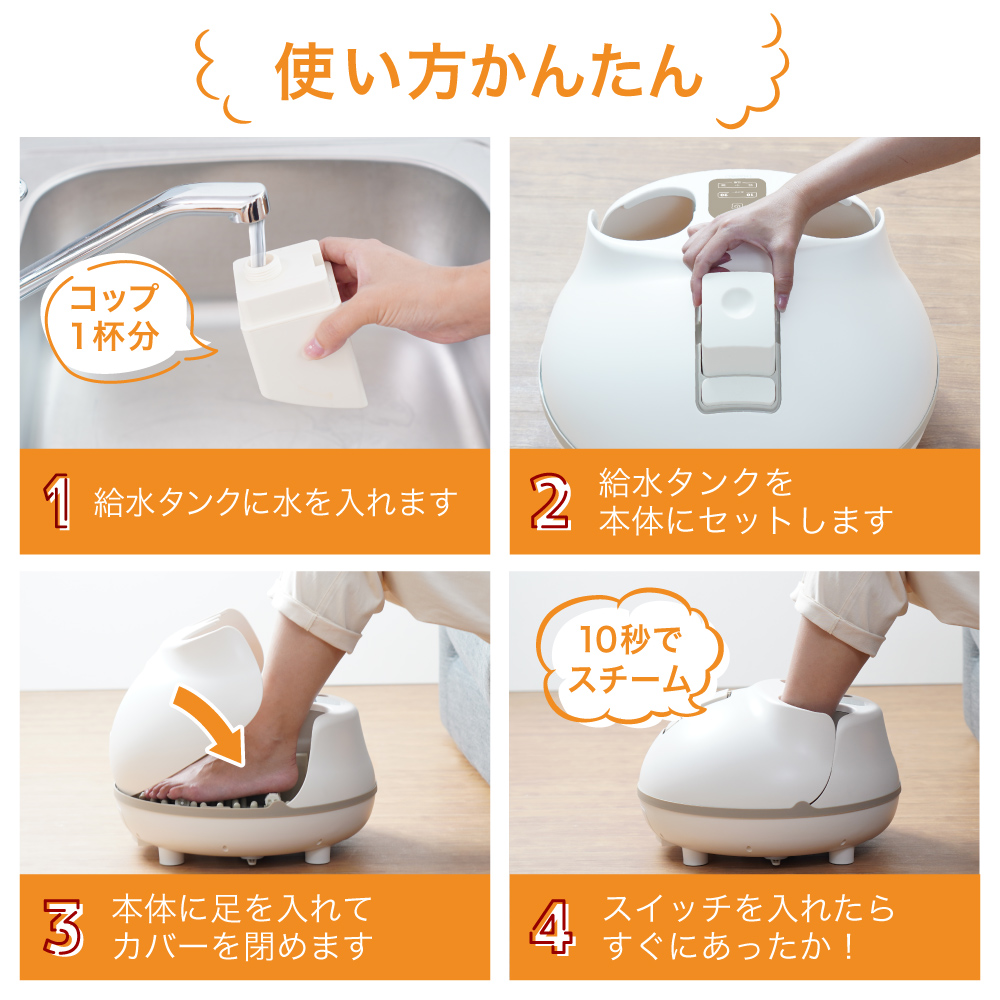 使い方かんたん

コップ1杯分

1 給水タンクに水を入れます

2 給水タンクを本体にセットします

3 本体に足を入れてカバーを閉めます

10秒でスチーム

4 スイッチを入れたらすぐにあったか！