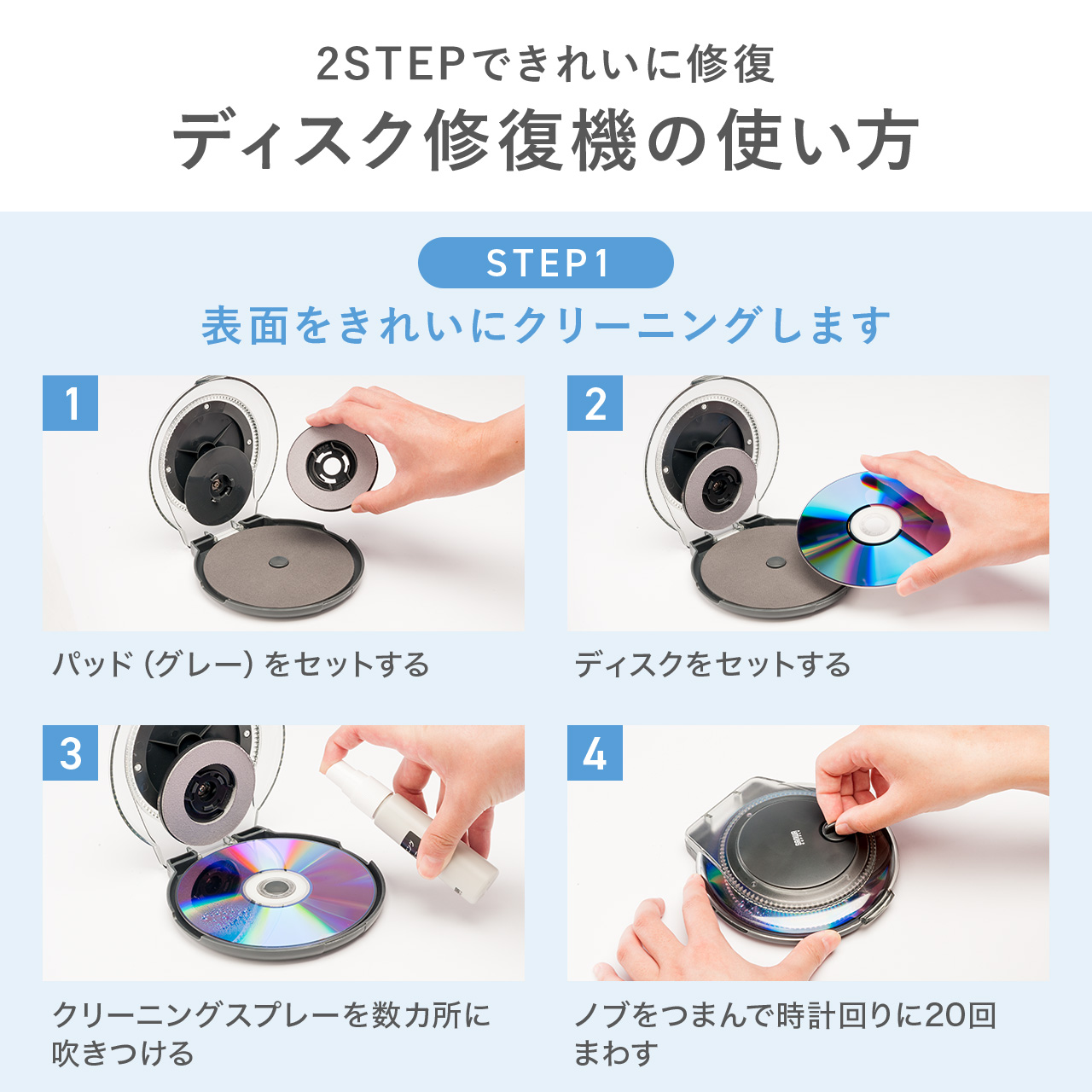 2STEPできれいに修復
ディスク修復機の使い方

STEP1
表面をきれいにクリーニングします

1
パッド（グレー）をセットする

2
ディスクをセットする

3
クリーニングスプレーを数カ所に吹きつける

4
ノブをつまんで時計回りに20回まわす