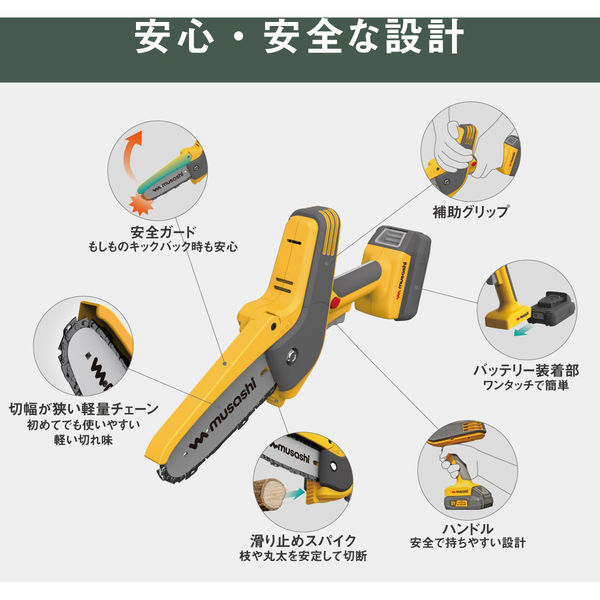 安心・安全な設計

musashi

安全ガード
もしものキックバック時も安心

補助グリップ

musashi

バッテリー装着部
ワンタッチで簡単

切幅が狭い軽量チェーン
初めてでも使いやすい
軽い切れ味

musashi

musashi

滑り止めスパイク
枝や丸太を安定して切断

ハンドル
安全で持ちやすい設計