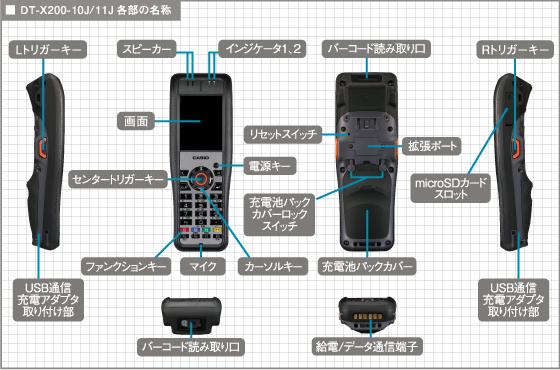 ■ DT-X200-10J/11J 各部の名称

Lトリガーキー

スピーカー

インジケータ1、2

バーコード読み取り口

Rトリガーキー

画面

リセットスイッチ

拡張ポート

CASIO

電源キー

センタートリガーキー

microSDカード スロット

充電池パック カバーロック スイッチ

ファンクションキー

マイク

カーソルキー

充電池パックカバー

USB通信 充電アダプタ 取り付け部

USB通信 充電アダプタ 取り付け部

バーコード読み取り口

給電/データ通信端子