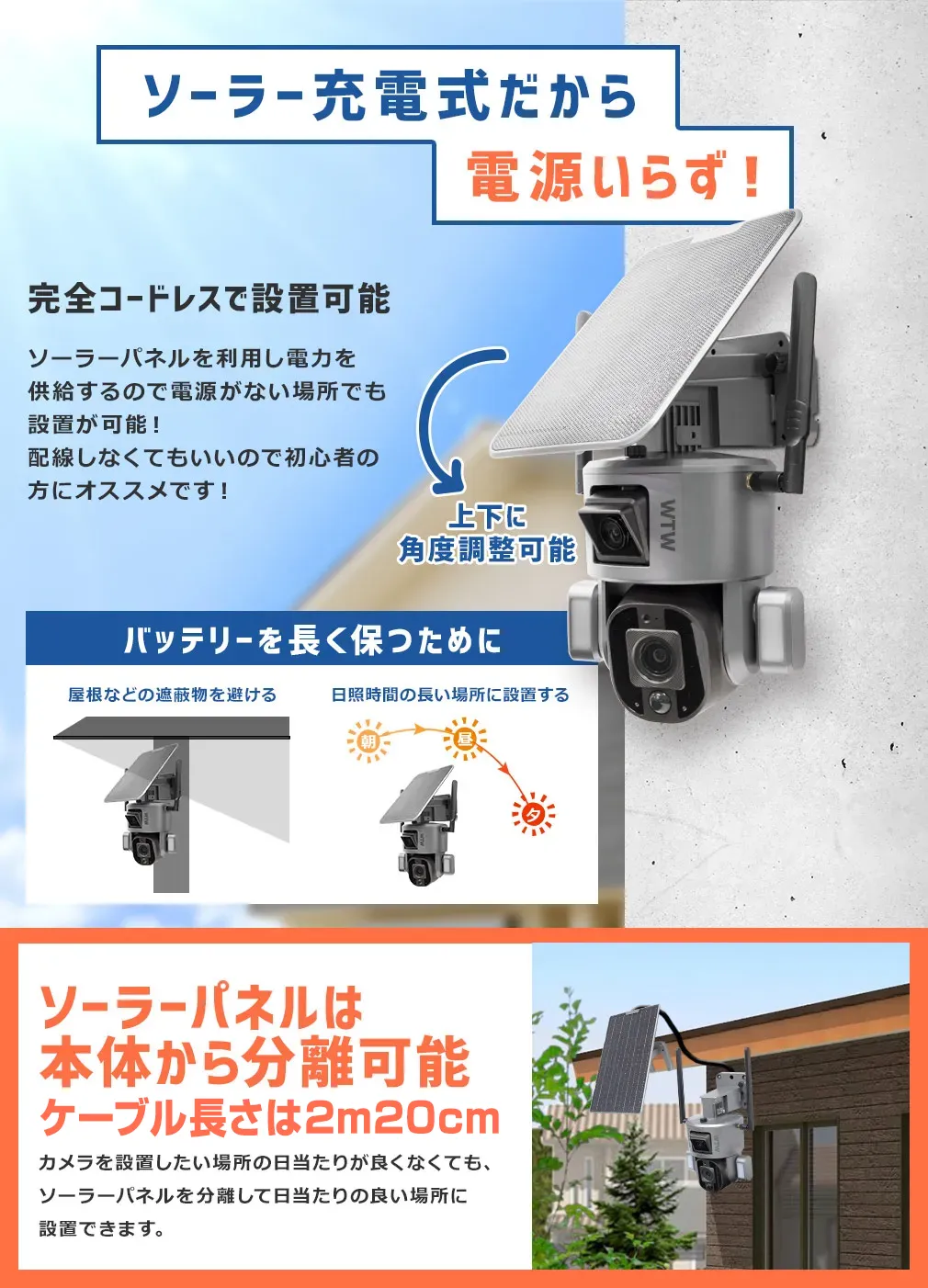 ソーラー充電式だから
電源いらず！

完全コードレスで設置可能

ソーラーパネルを利用し電力を供給するので電源がない場所でも設置が可能！
配線しなくてもいいので初心者の方にオススメです！

上下に
角度調整可能

WTW

バッテリーを長く保つために

屋根などの遮蔽物を避ける

日照時間の長い場所に設置する

朝
昼
夕

ソーラーパネルは
本体から分離可能
ケーブル長さは2m20cm

カメラを設置したい場所の日当たりが良くなくても、ソーラーパネルを分離して日当たりの良い場所に設置できます。