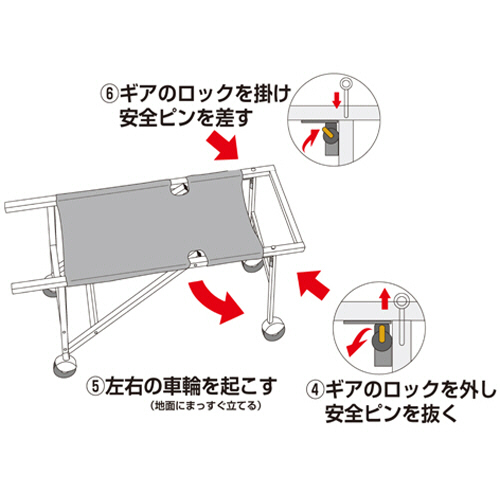 ⑥ギアのロックを掛け
安全ピンを差す

⑤左右の車輪を起こす
(地面にまっすぐ立てる)

④ギアのロックを外し
安全ピンを抜く