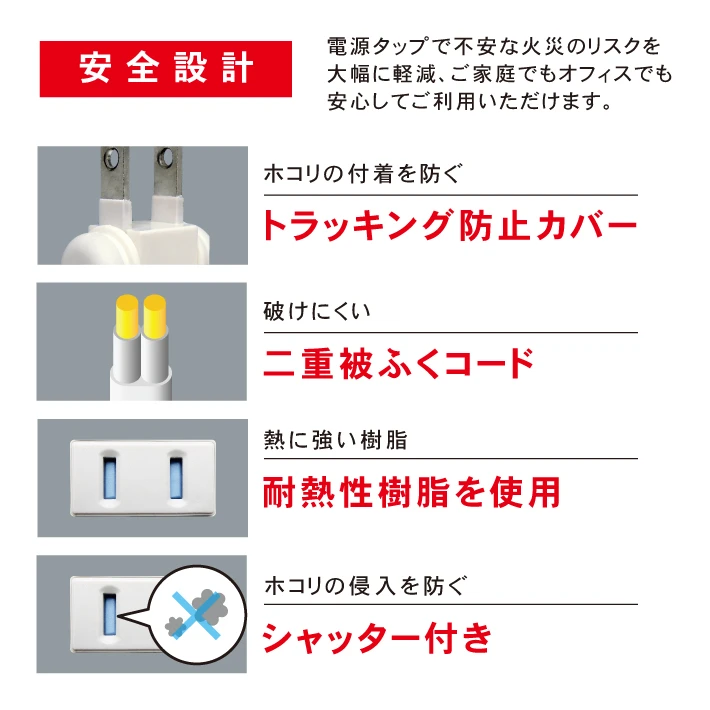 安全設計

電源タップで不安な火災のリスクを大幅に軽減、ご家庭でもオフィスでも安心してご利用いただけます。

ホコリの付着を防ぐ

トラッキング防止カバー

破けにくい

二重被ふくコード

熱に強い樹脂

耐熱性樹脂を使用

ホコリの侵入を防ぐ

シャッター付き