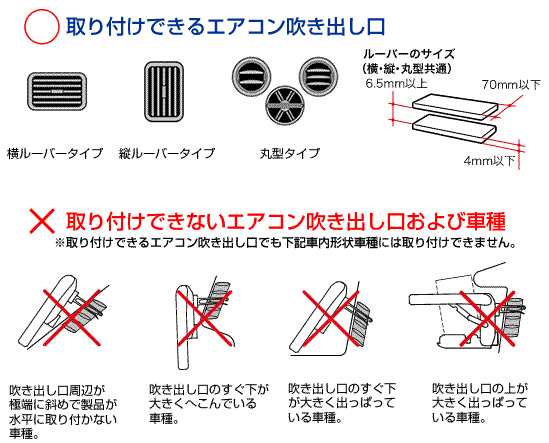 取り付けできるエアコン吹き出し口

横ルーバータイプ

縦ルーバータイプ

丸型タイプ

ルーバーのサイズ
(横・縦・丸型共通)

6.5mm以上

70mm以下

4mm以下

取り付けできないエアコン吹き出し口および車種

※取り付けできるエアコン吹き出し口でも下記車内形状車種には取り付けできません。

吹き出し口周辺が極端に斜めで製品が水平に取り付かない車種。

吹き出し口のすぐ下が大きくへこんでいる車種。

吹き出し口のすぐ下が大きく出っぱっている車種。

吹き出し口の上が大きく出っぱっている車種。